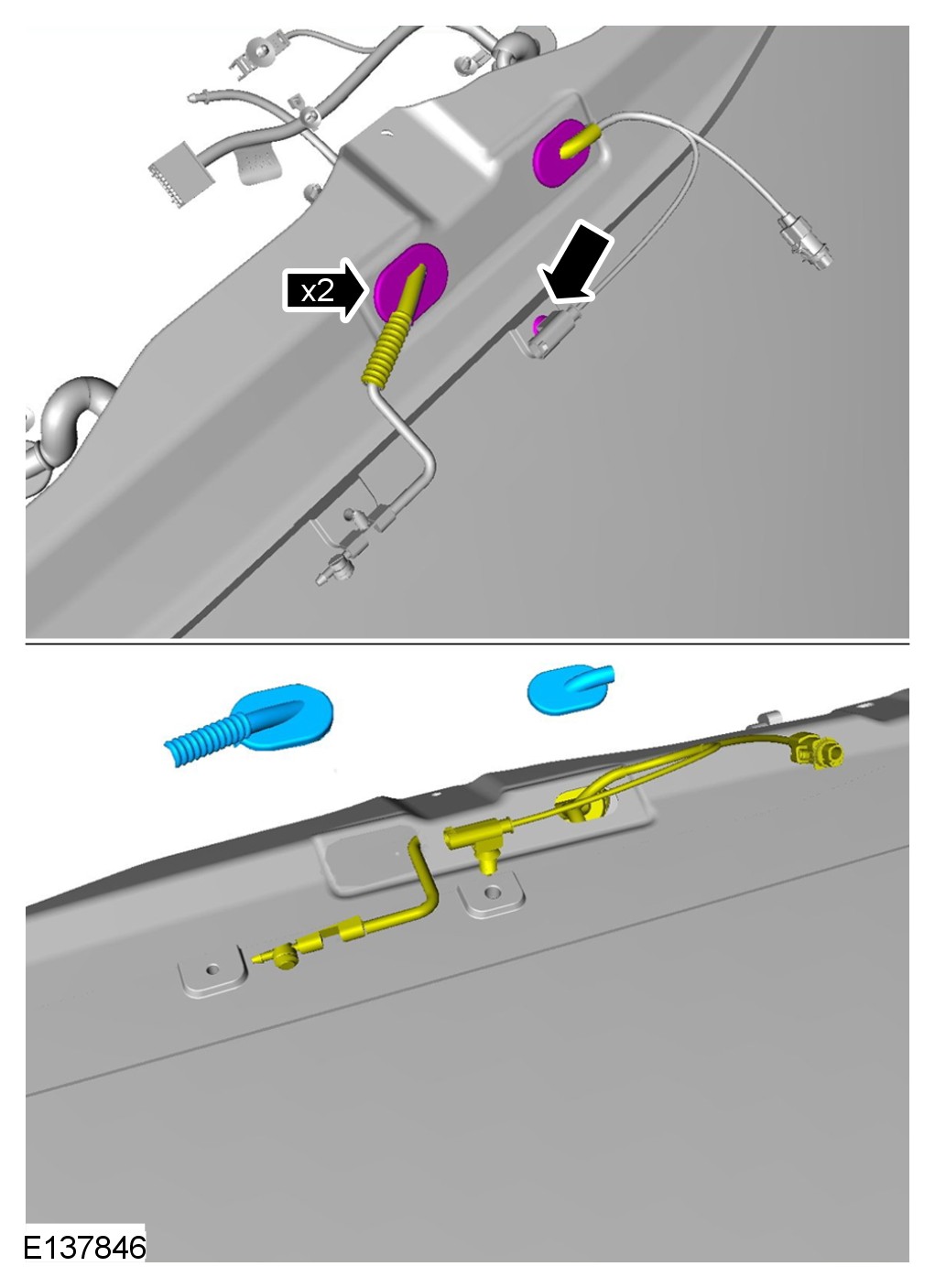 x2

E137846