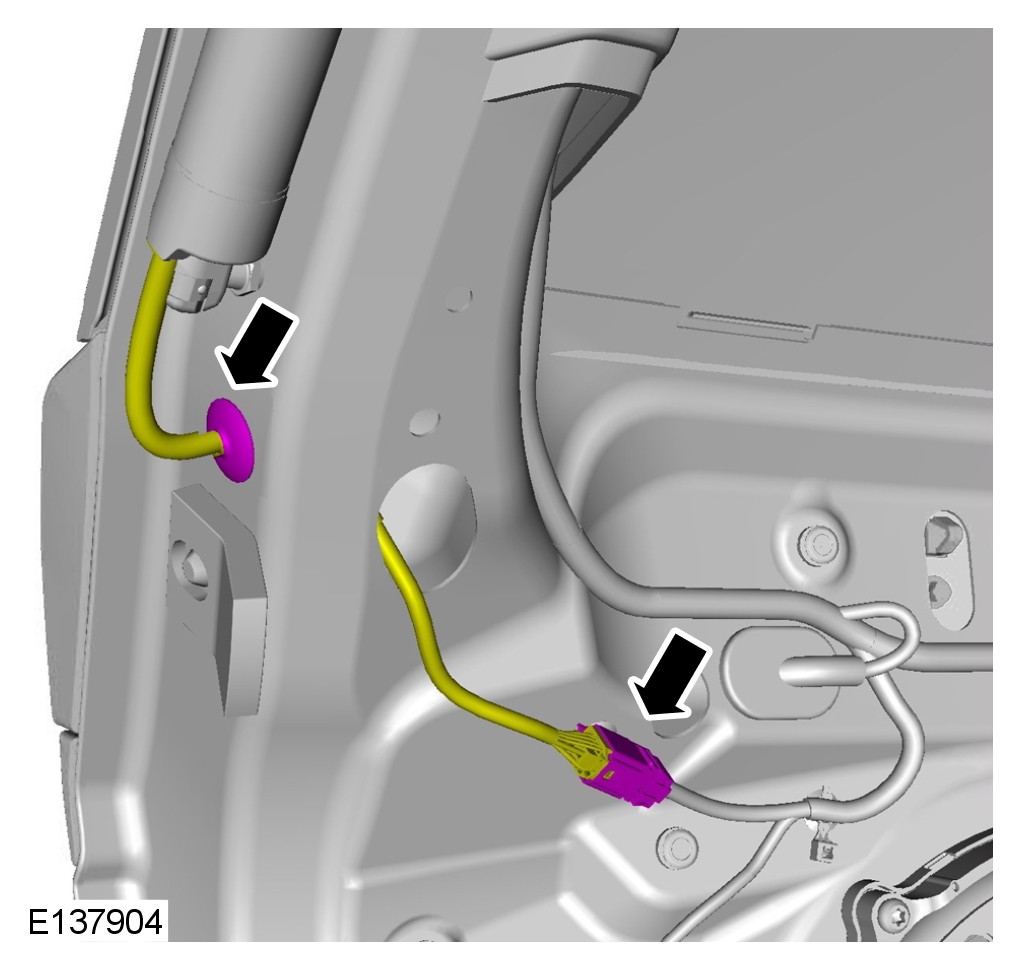 E137904