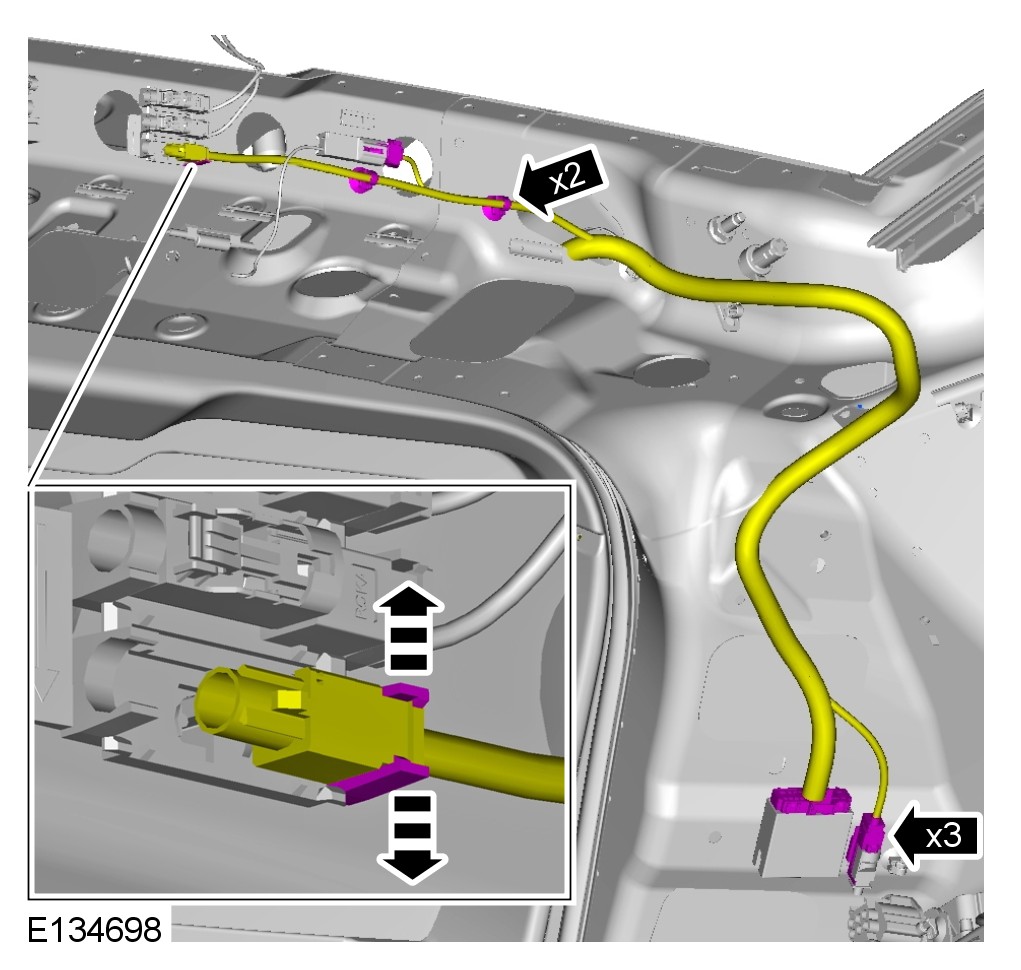 x2
x3
E134698