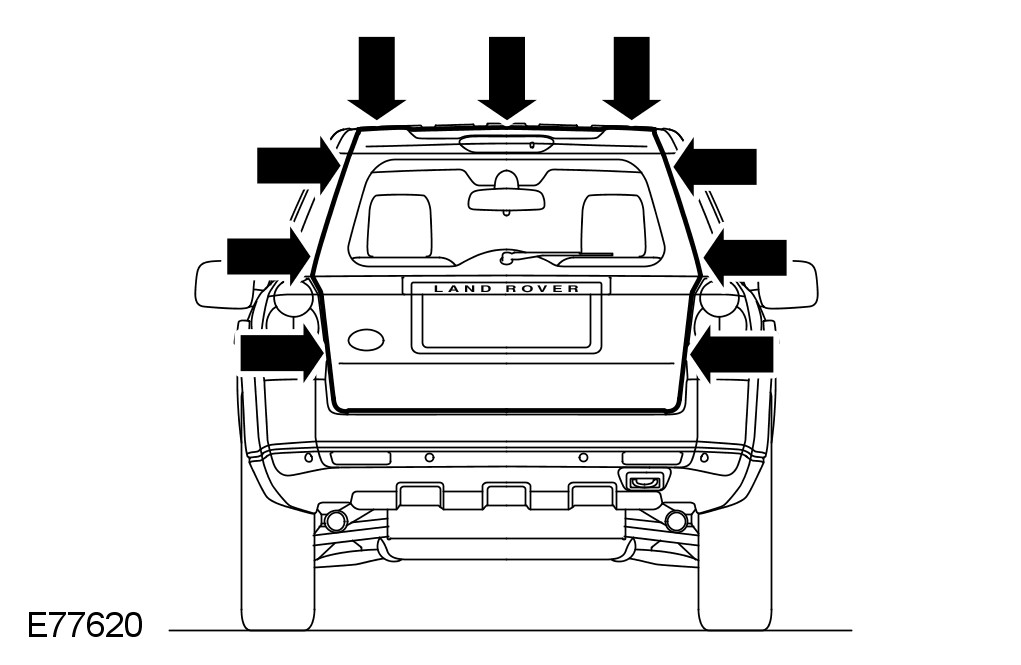 LAND ROVER

E77620