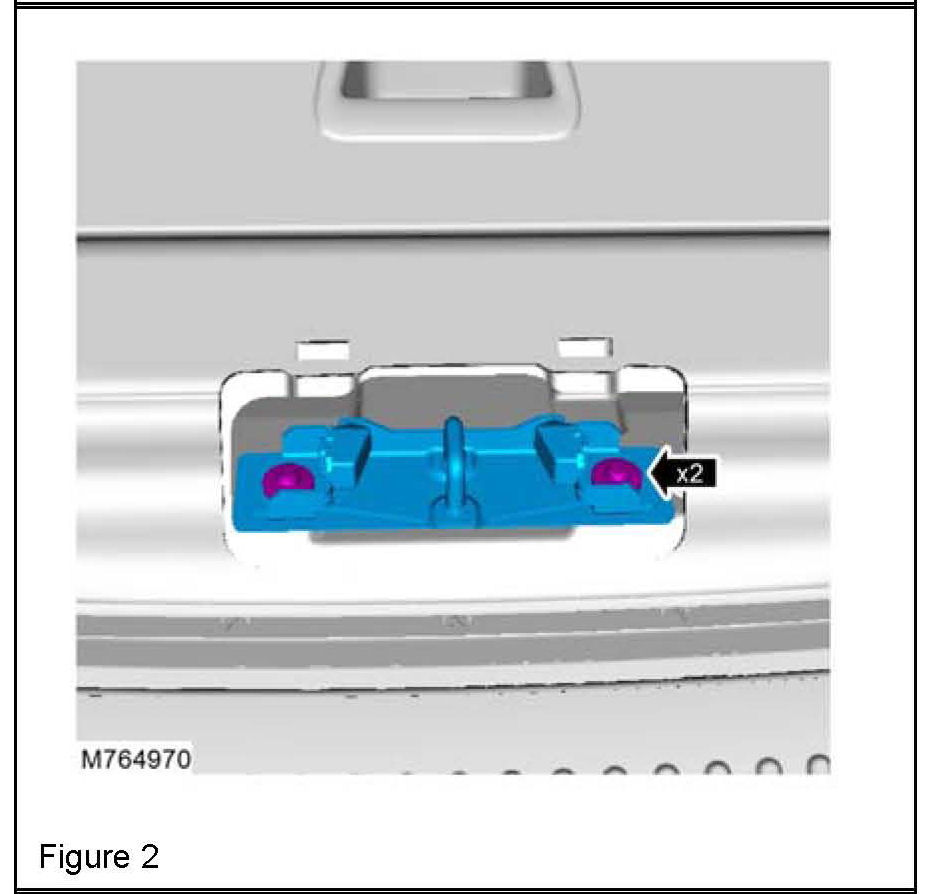 x2

M764970

Figure 2