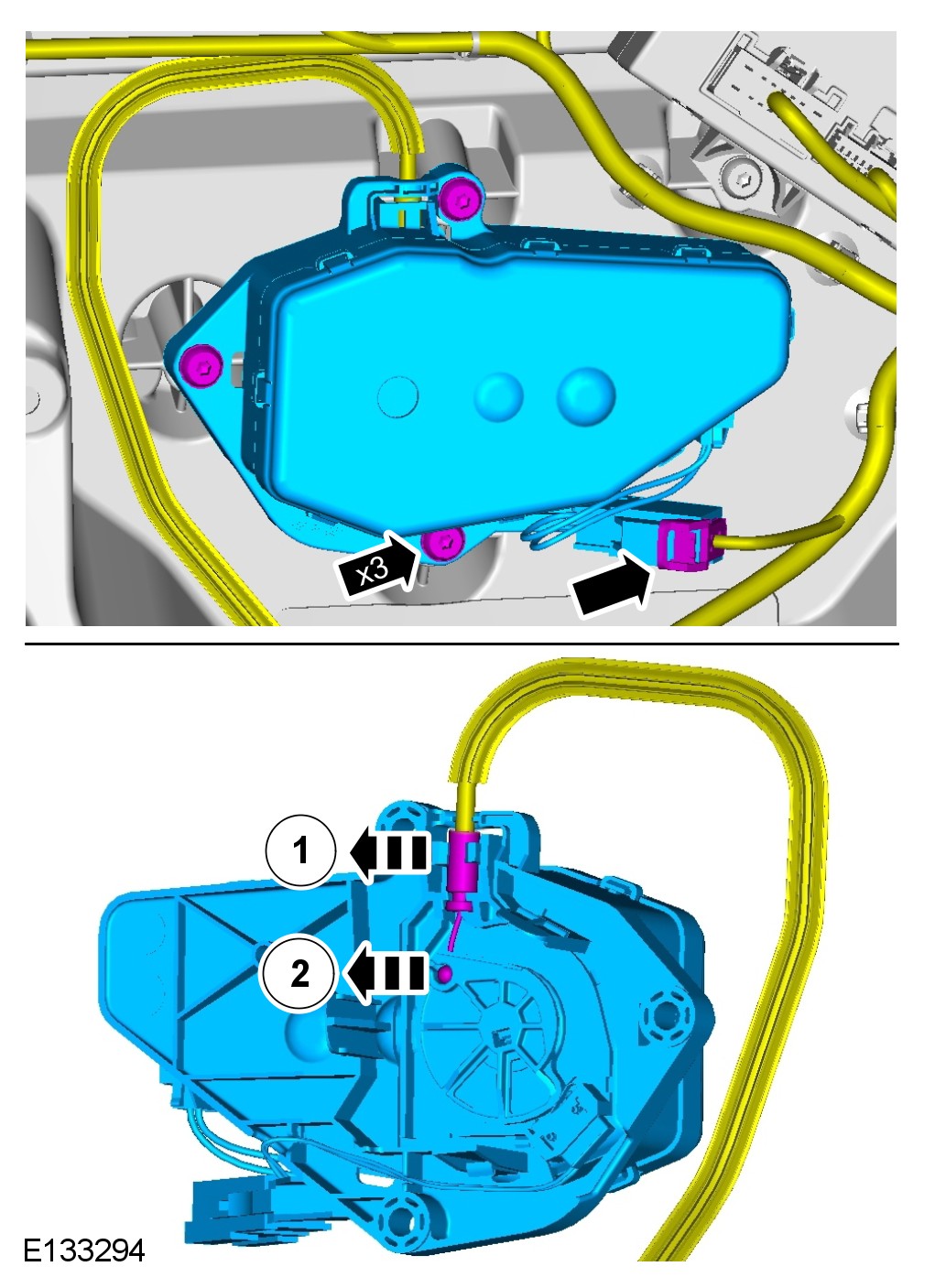 x3

1

2

E133294