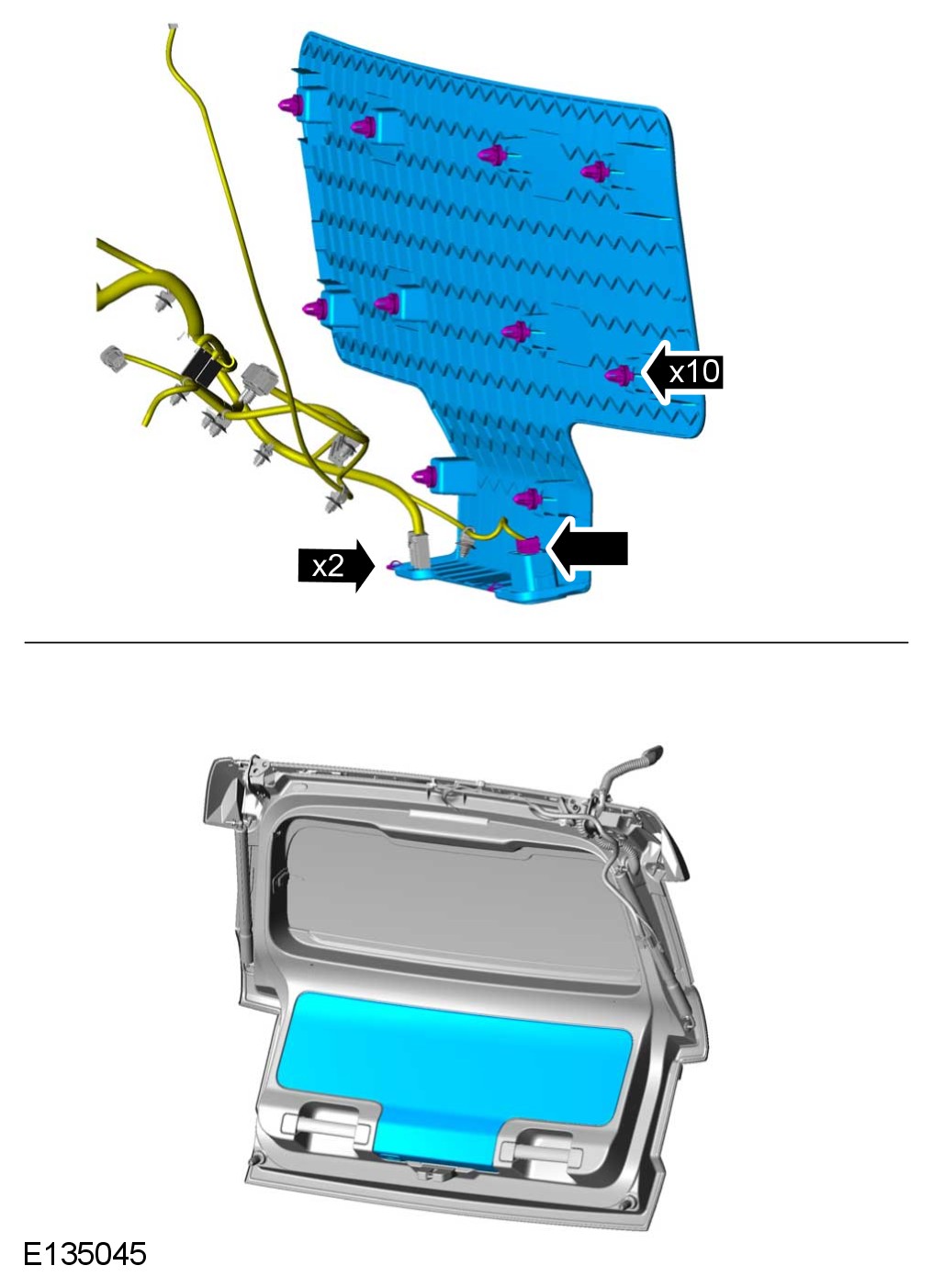 x10

x2

E135045