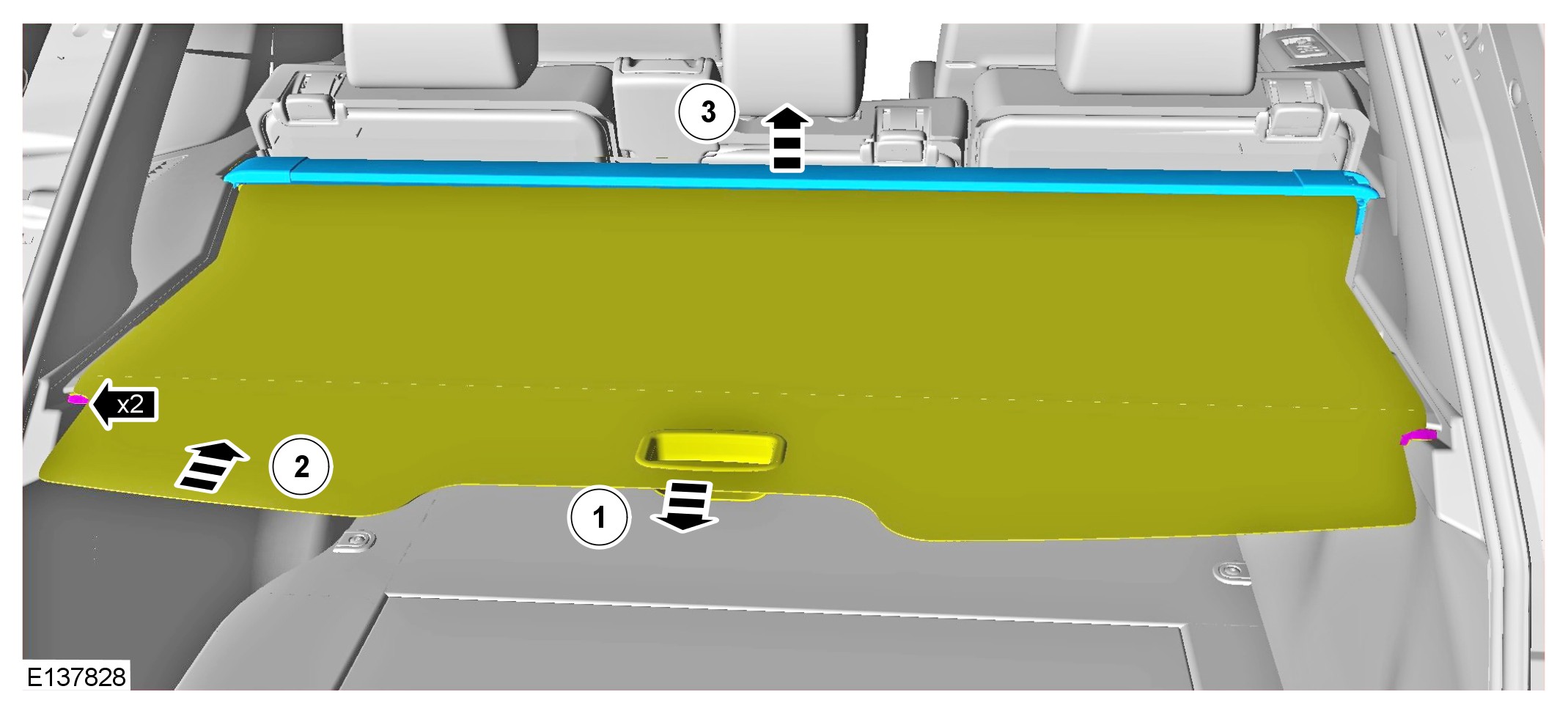 3

x2

2

1

E137828