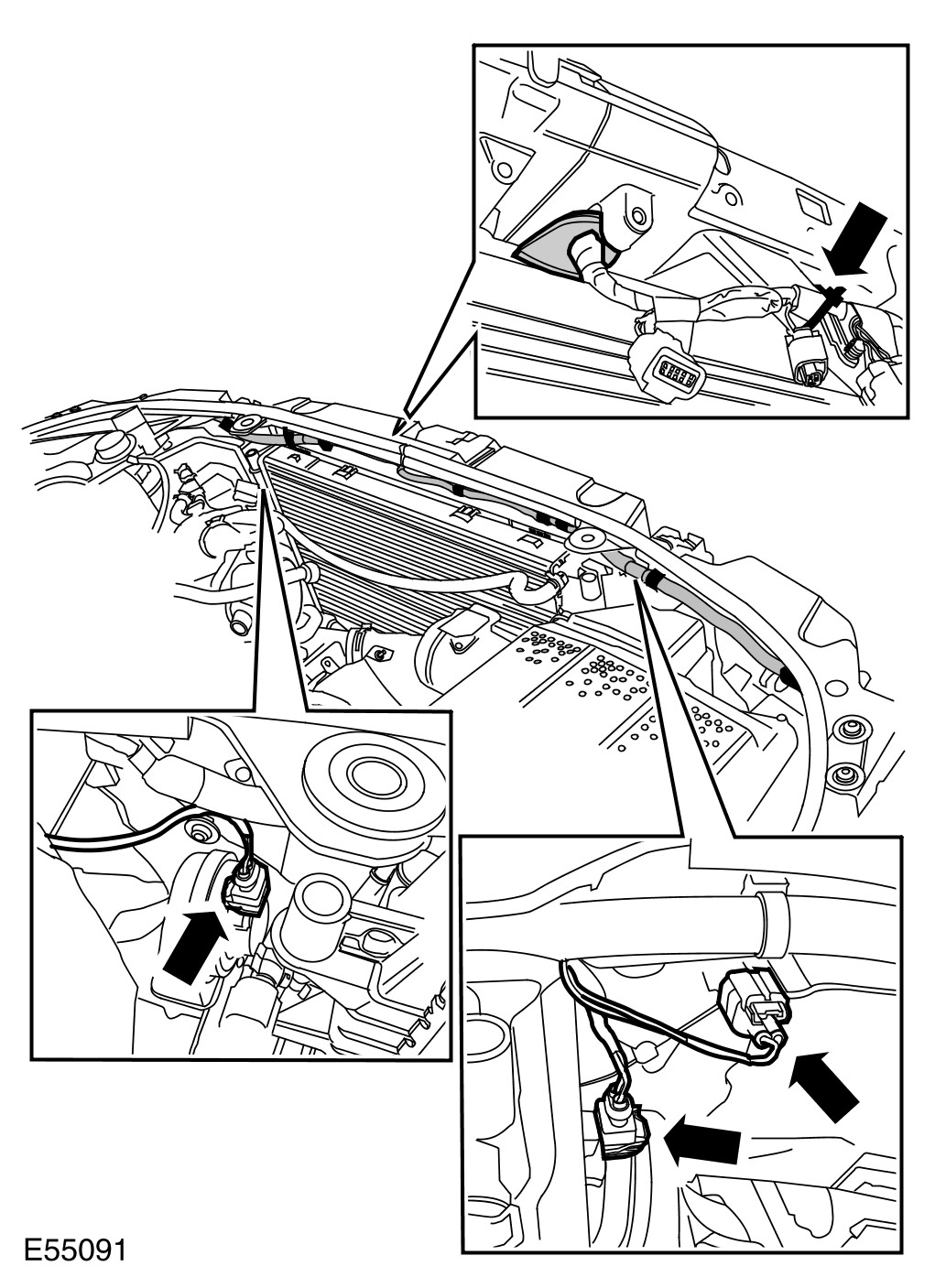 E55091