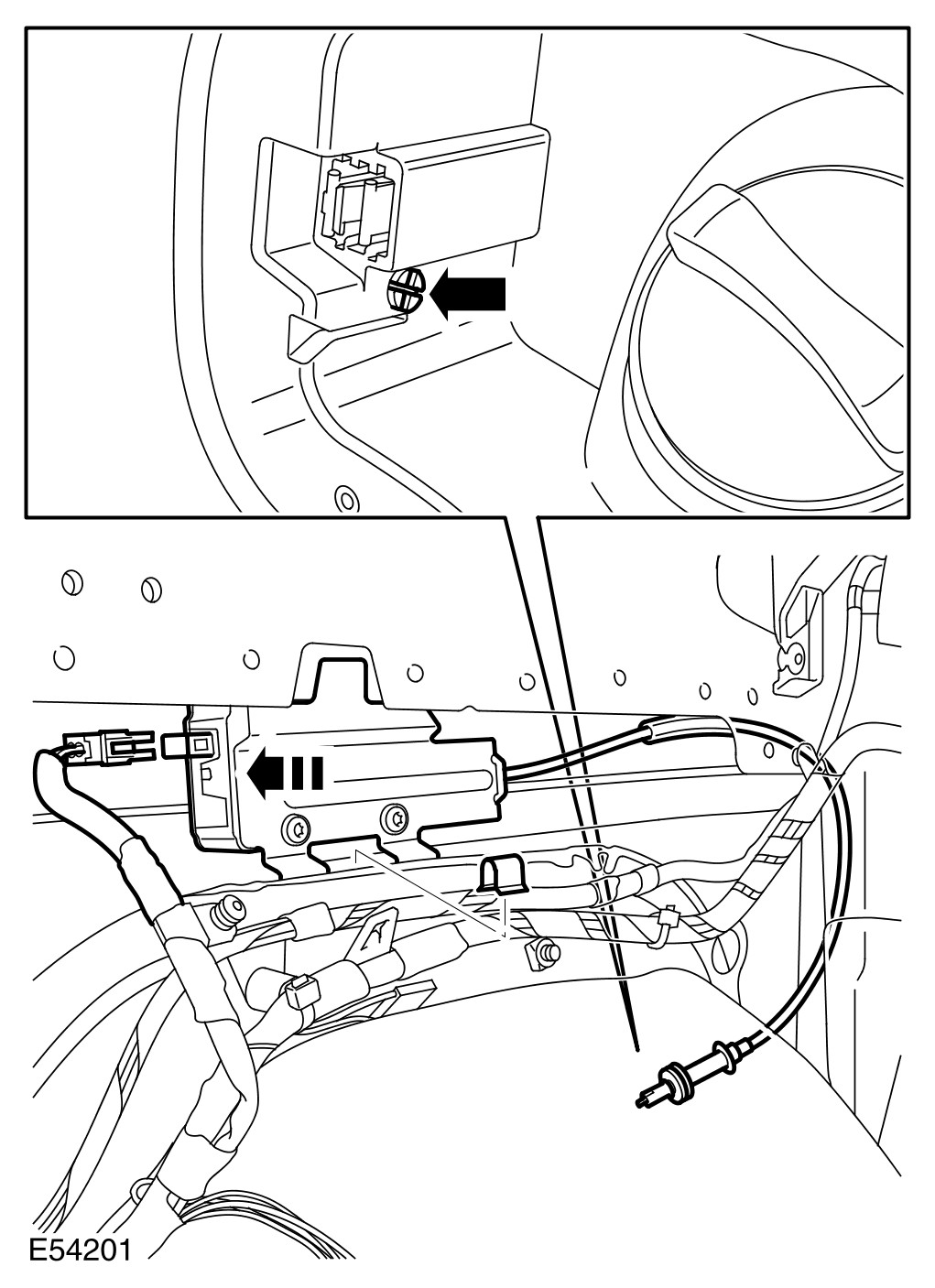 E54201