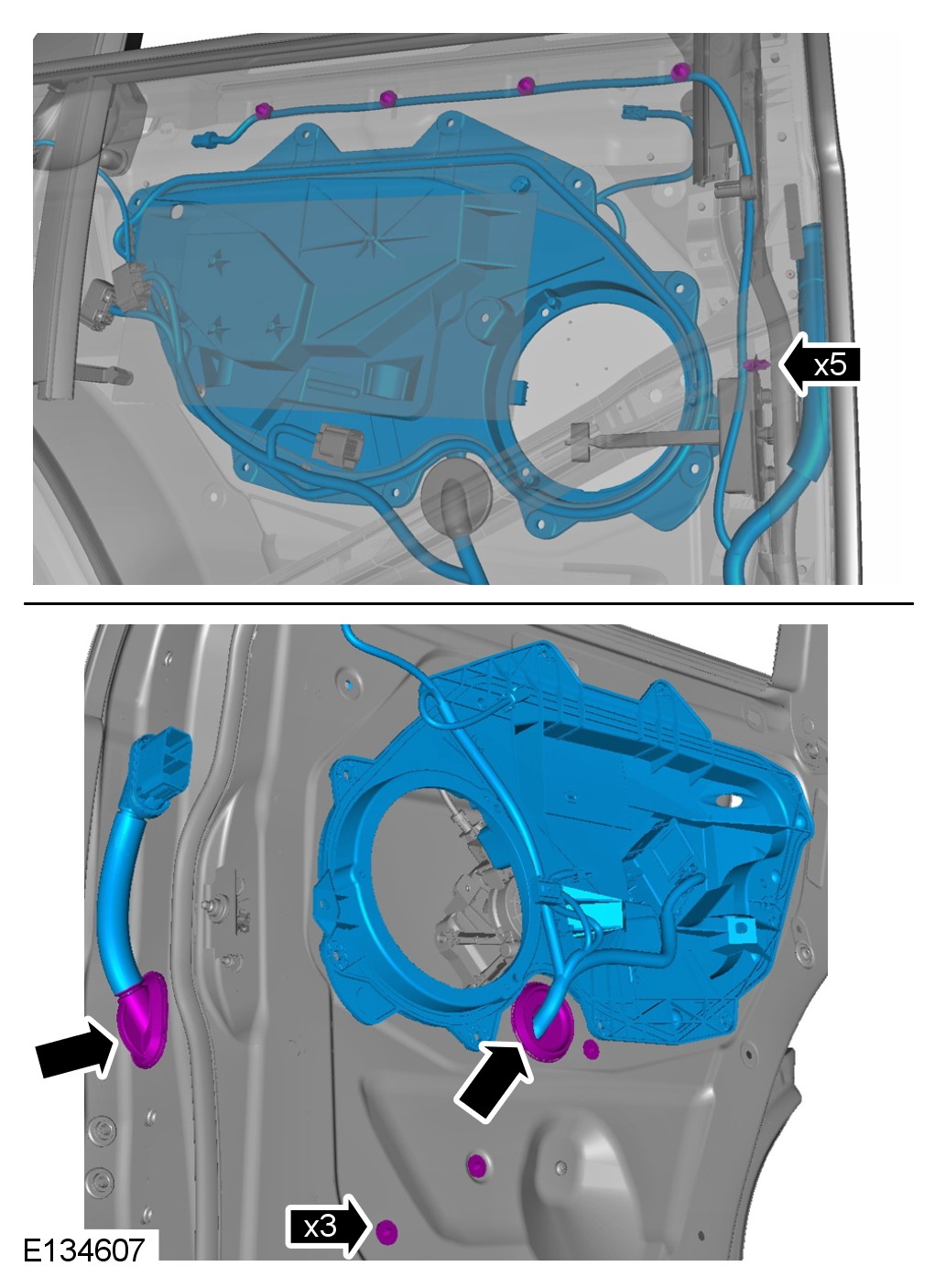 x5

x3

E134607