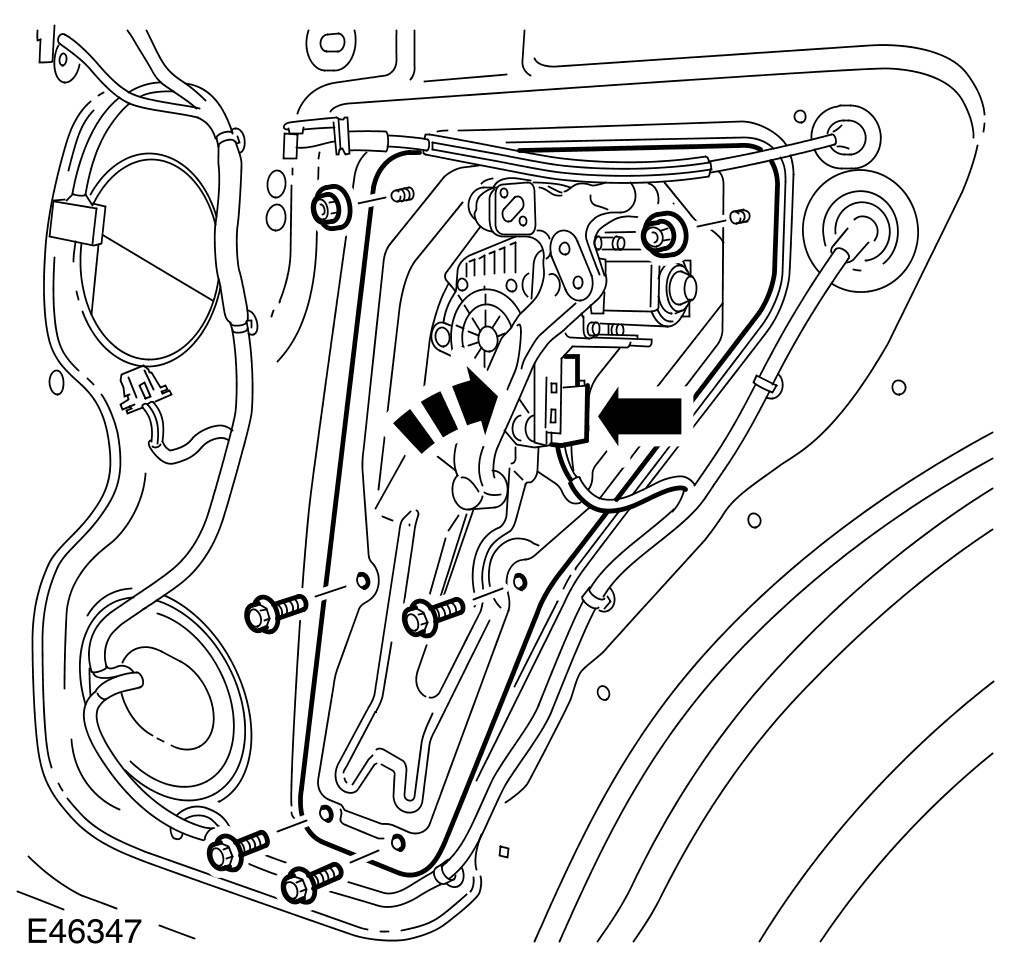 E46347