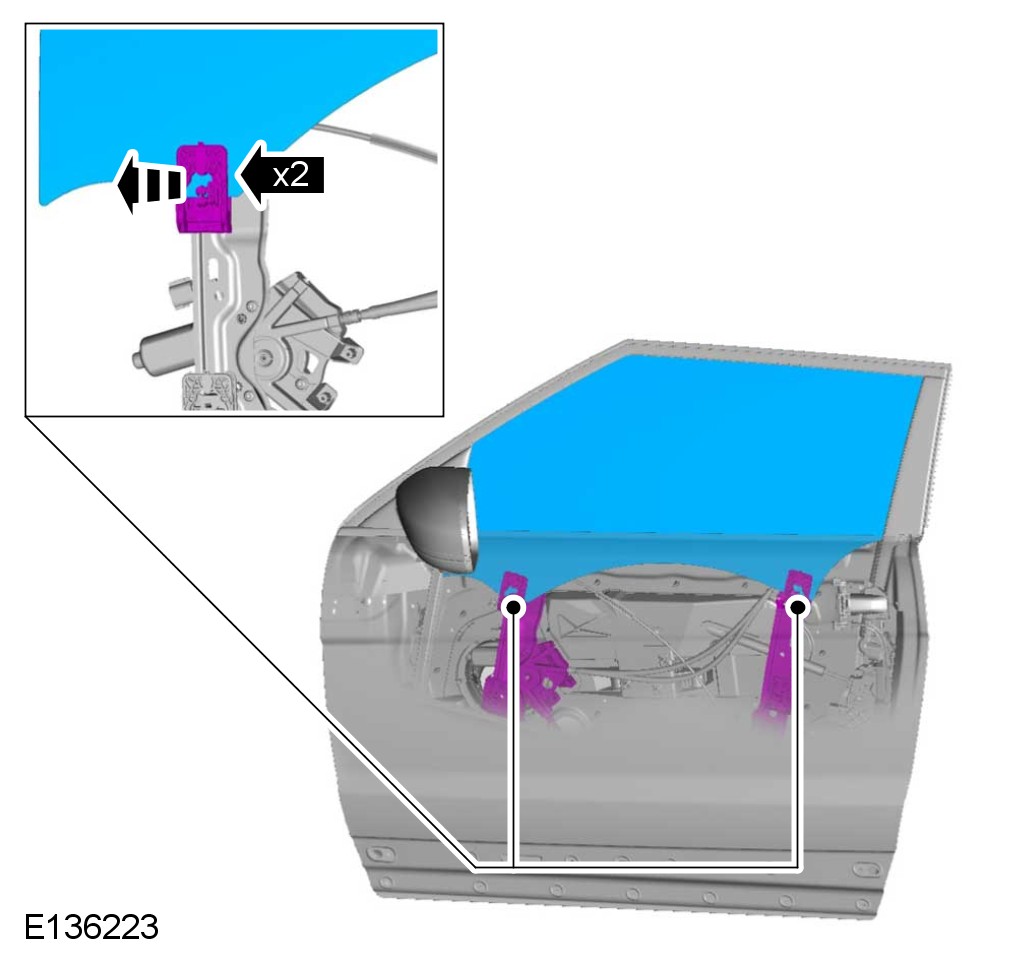 x2

E136223