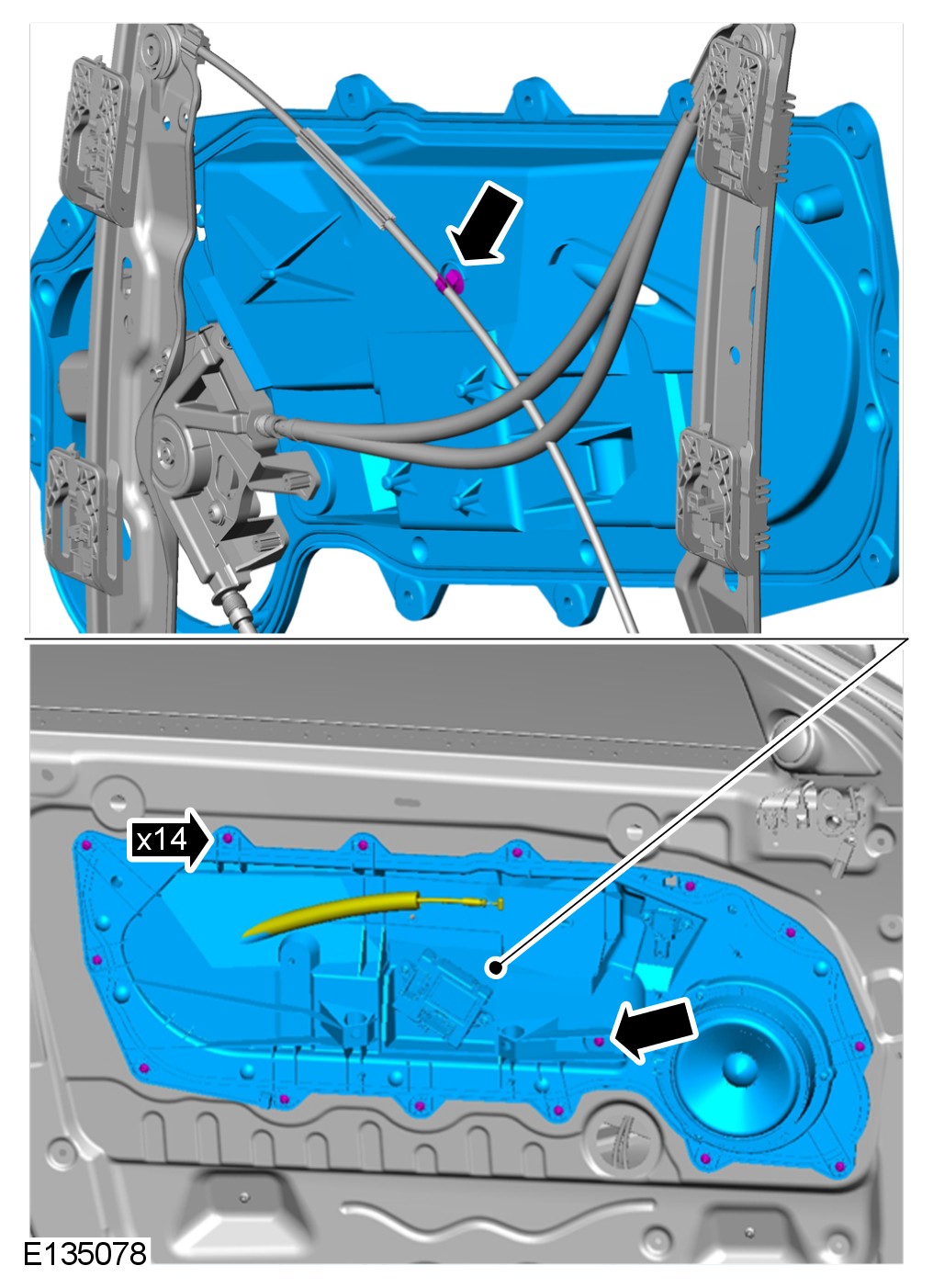 x14

E135078