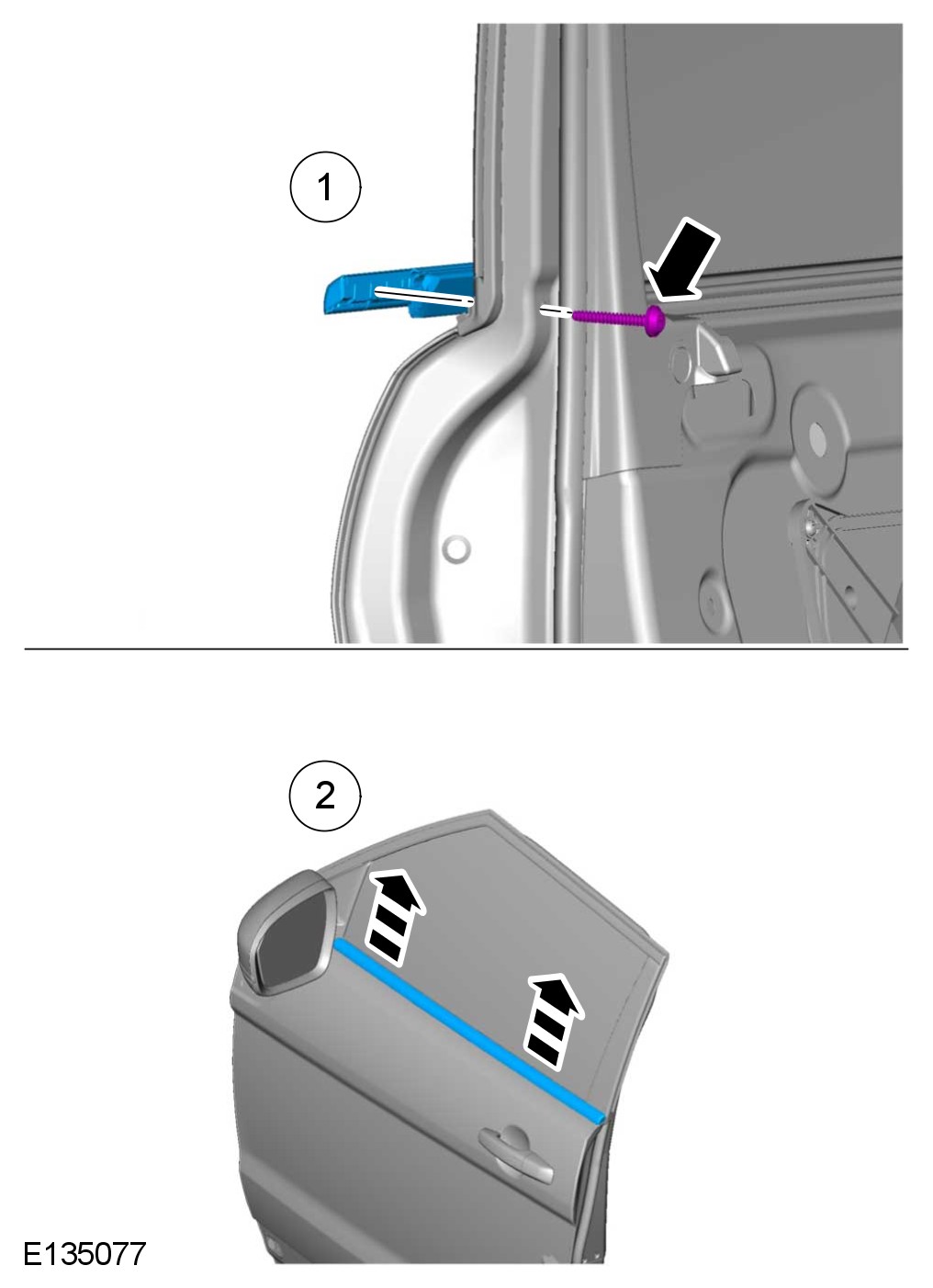 1

2

E135077