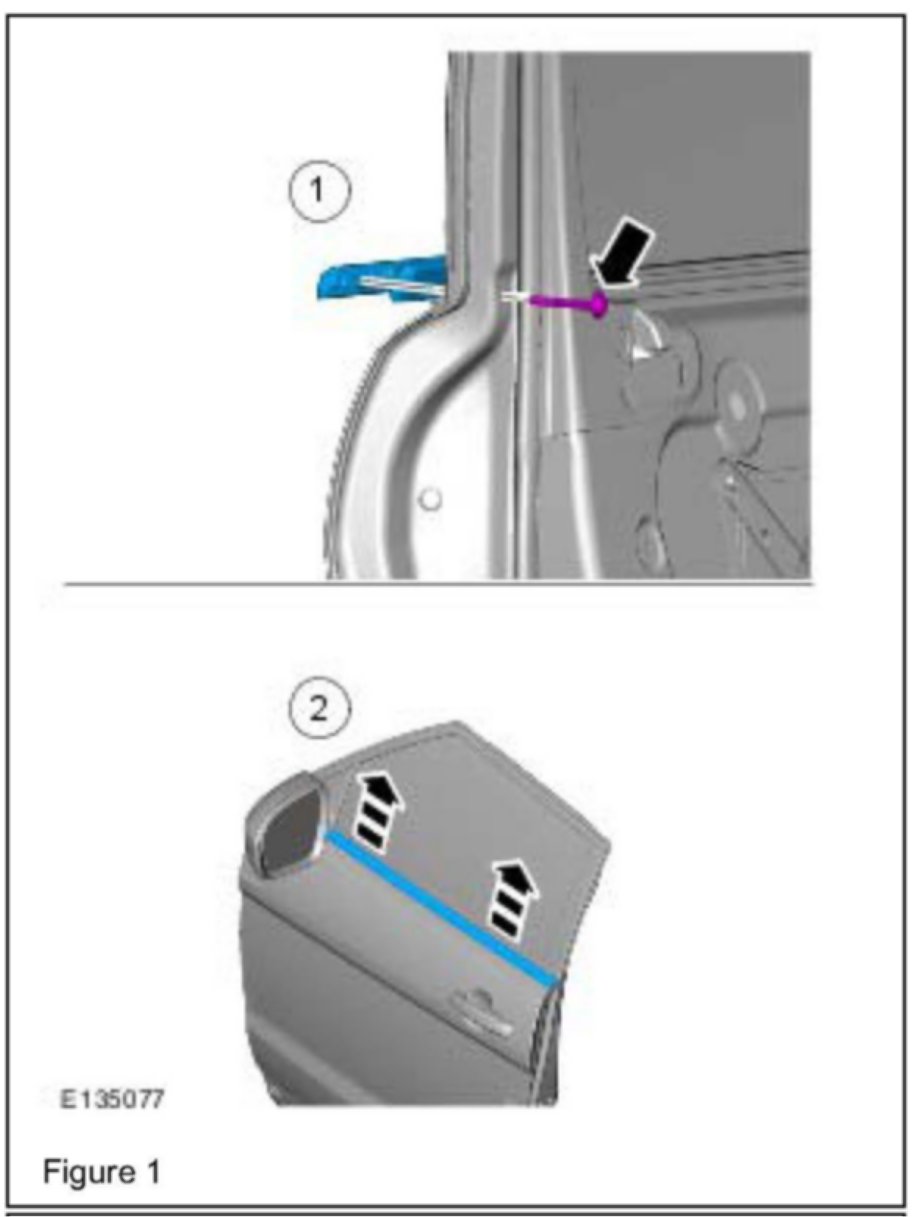 1

2

E135077

Figure 1