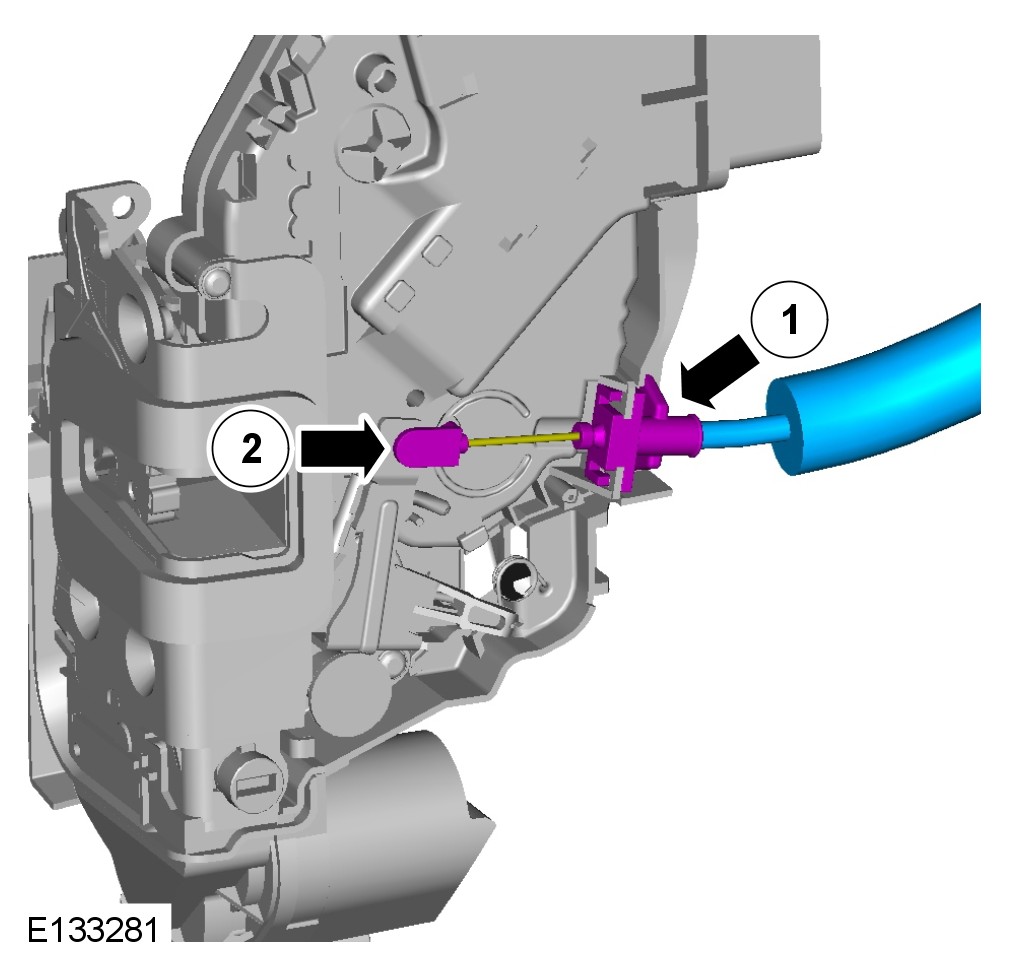 1
2
E133281