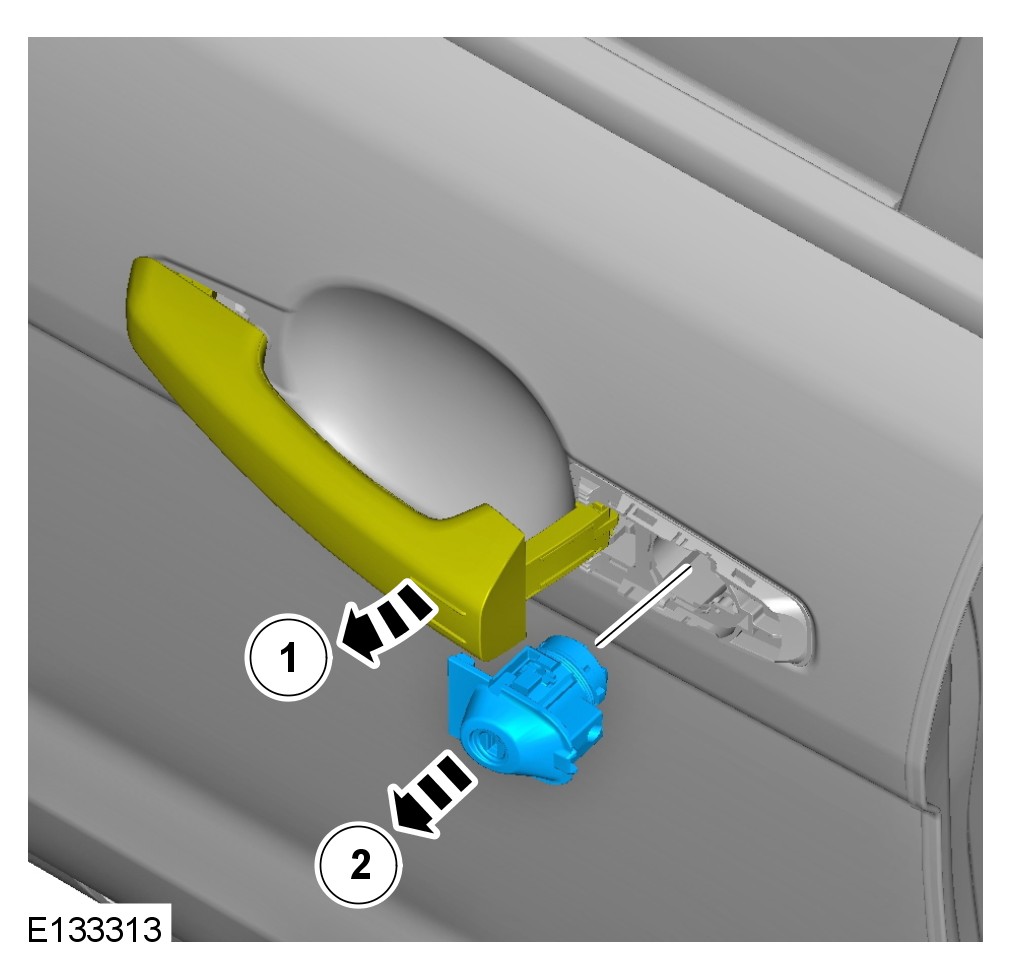 1
2
E133313