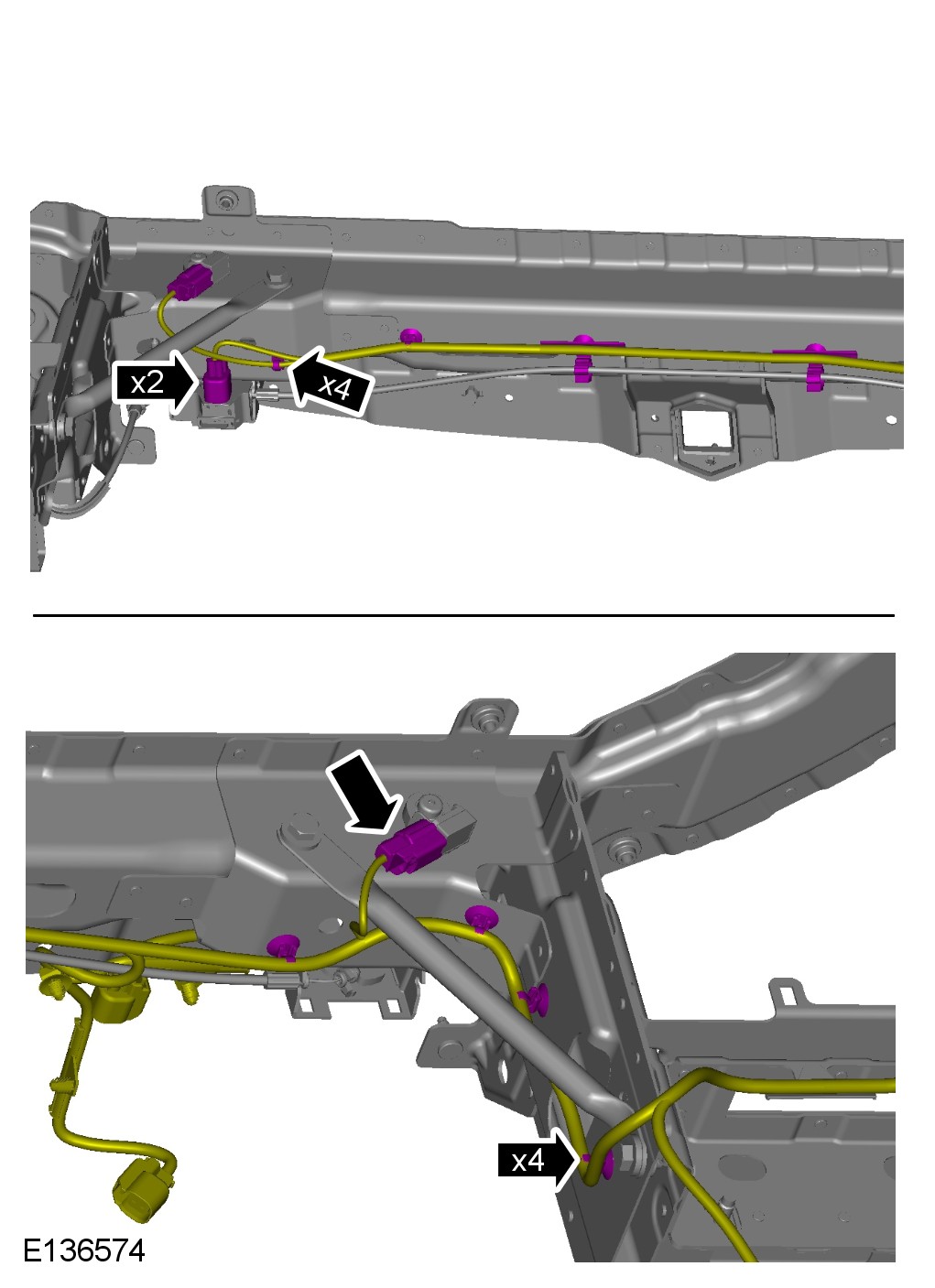 x2
x4
x4
E136574