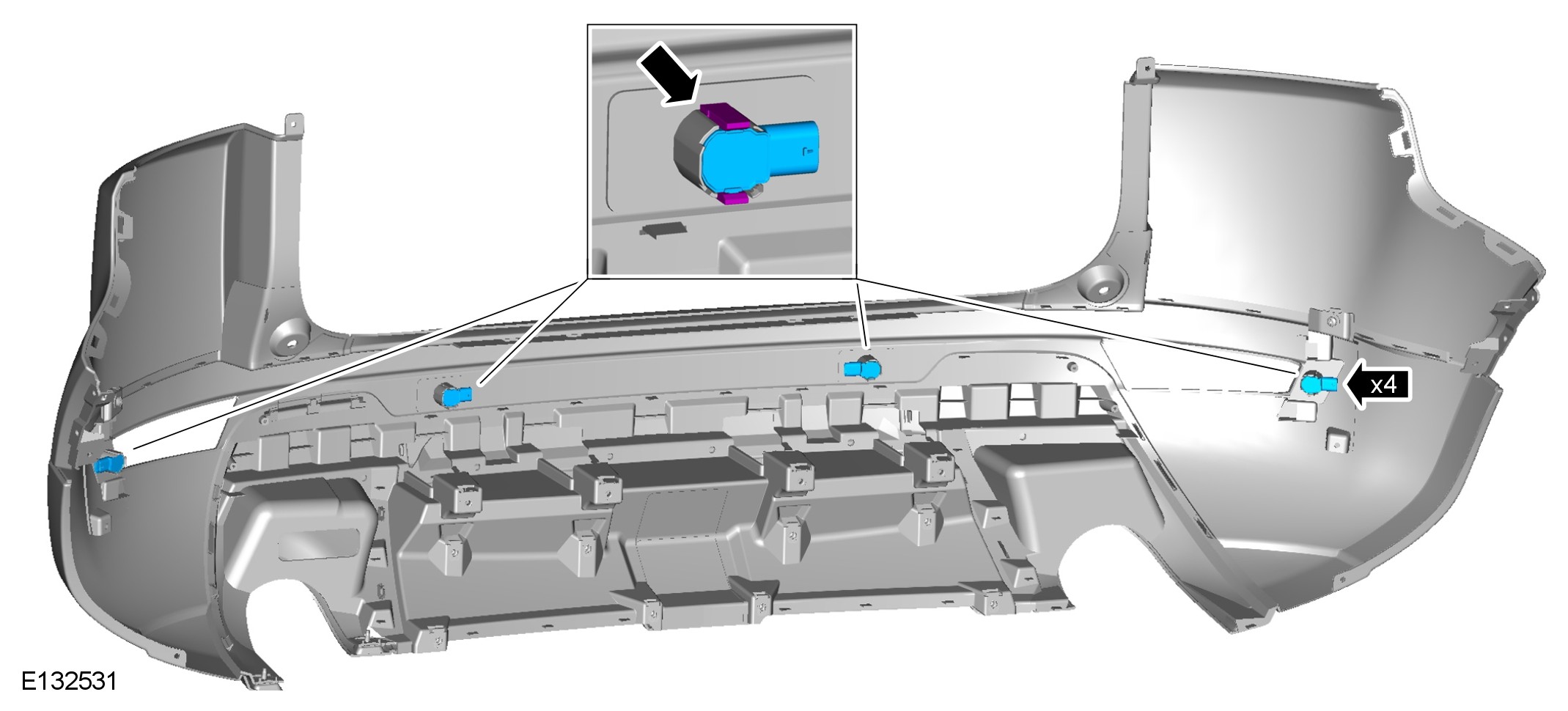 x4

E132531