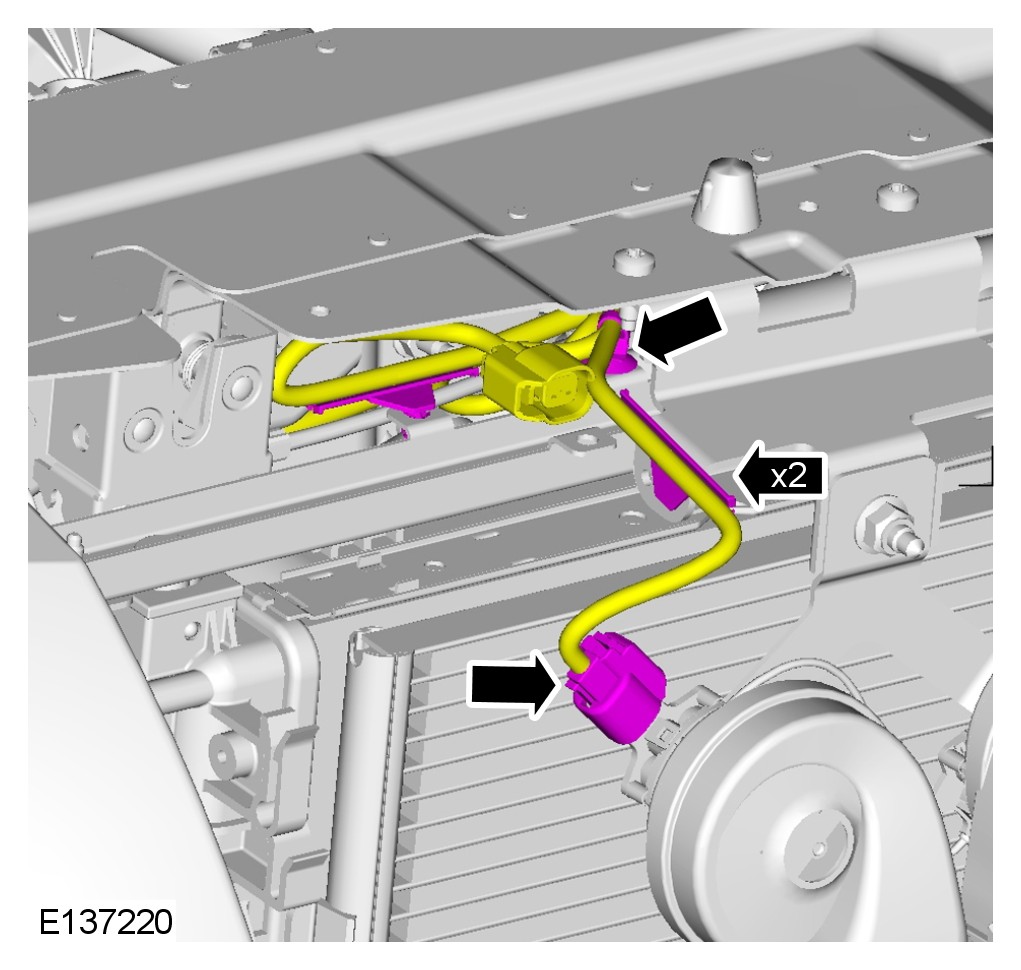 x2

E137220