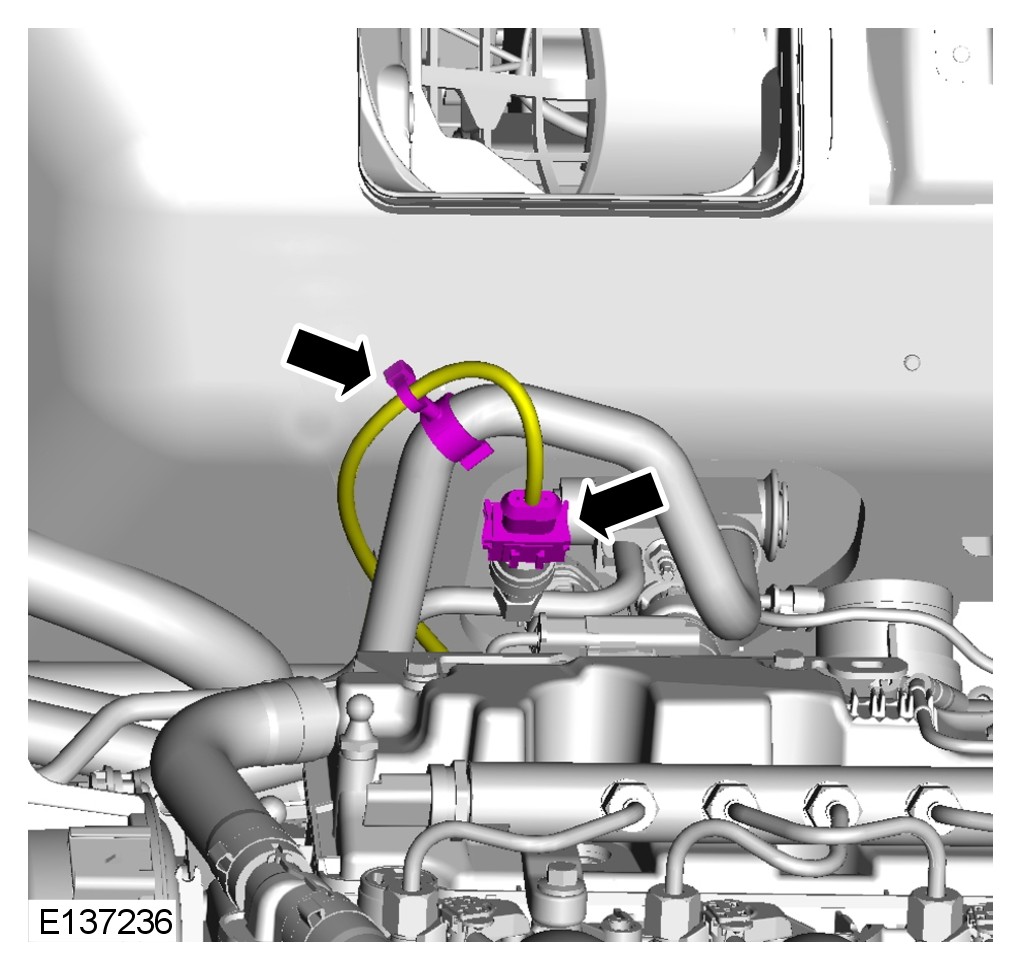 E137236