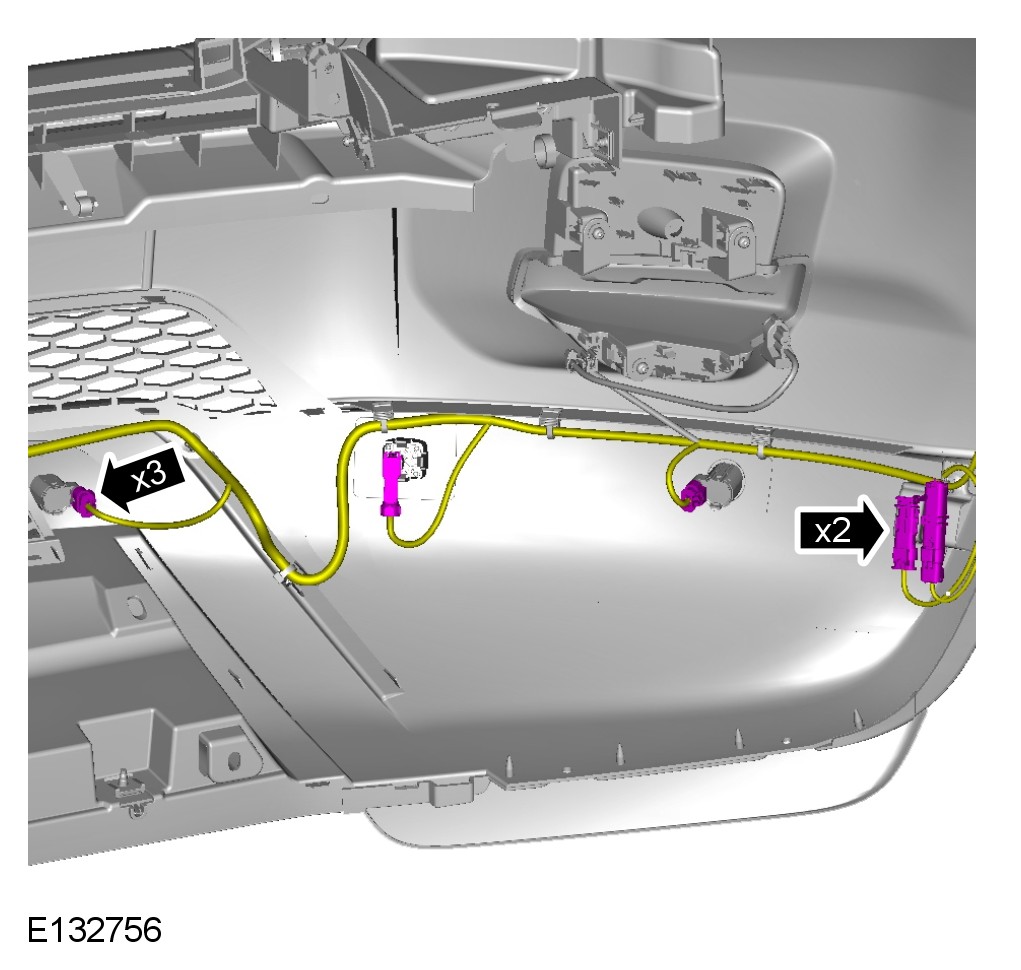 x3

x2

E132756