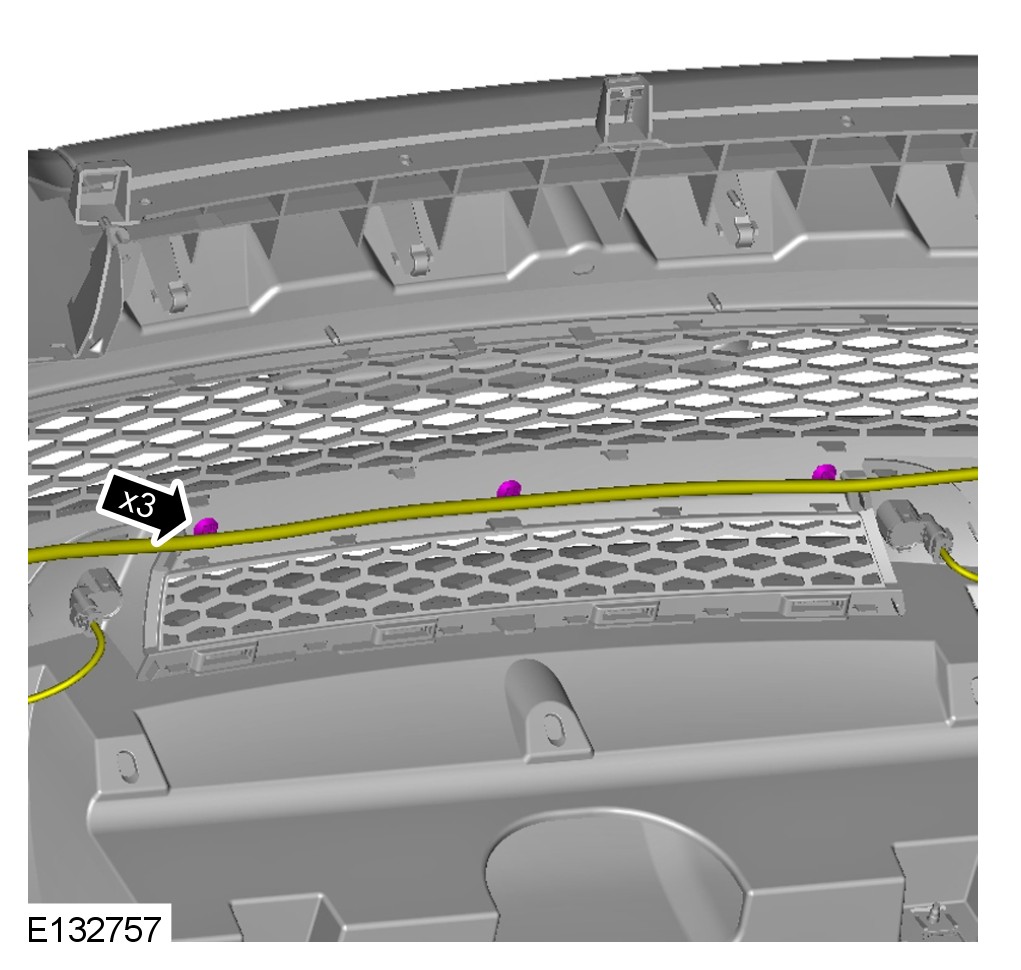 x3

E132757