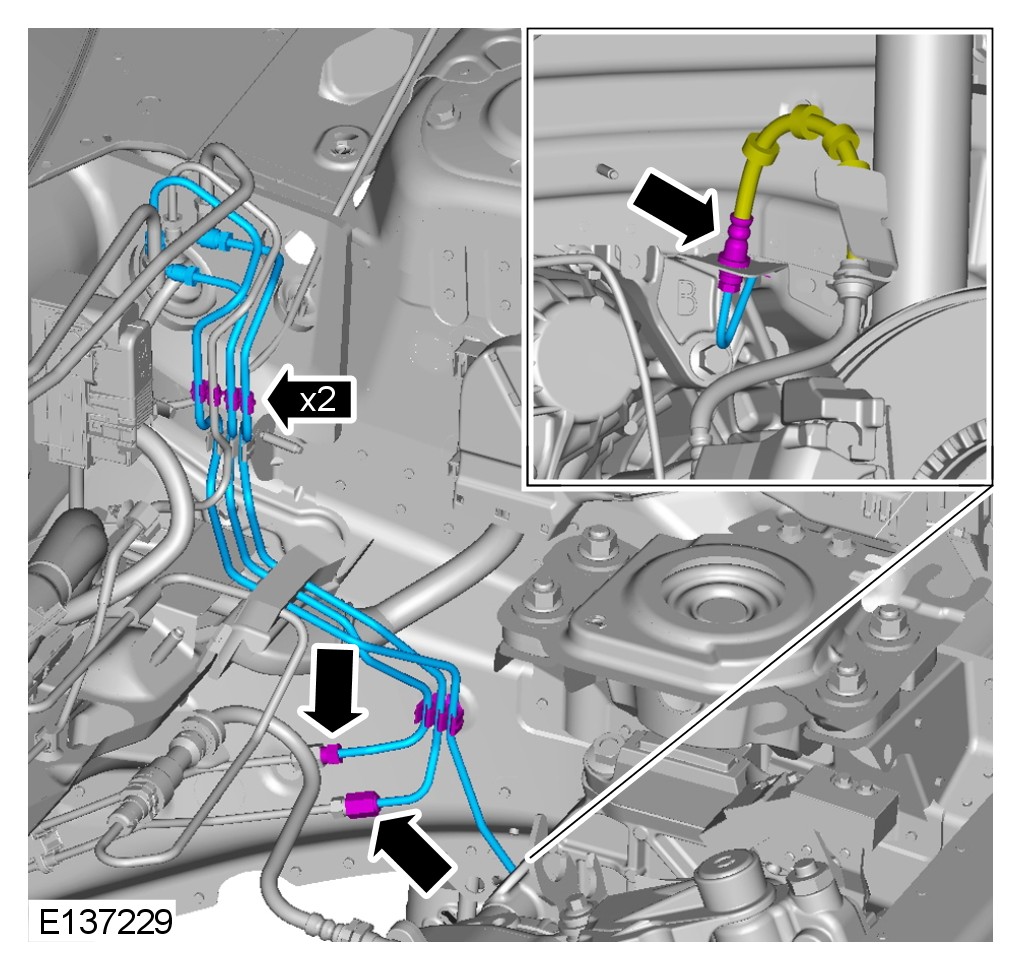 x2

E137229