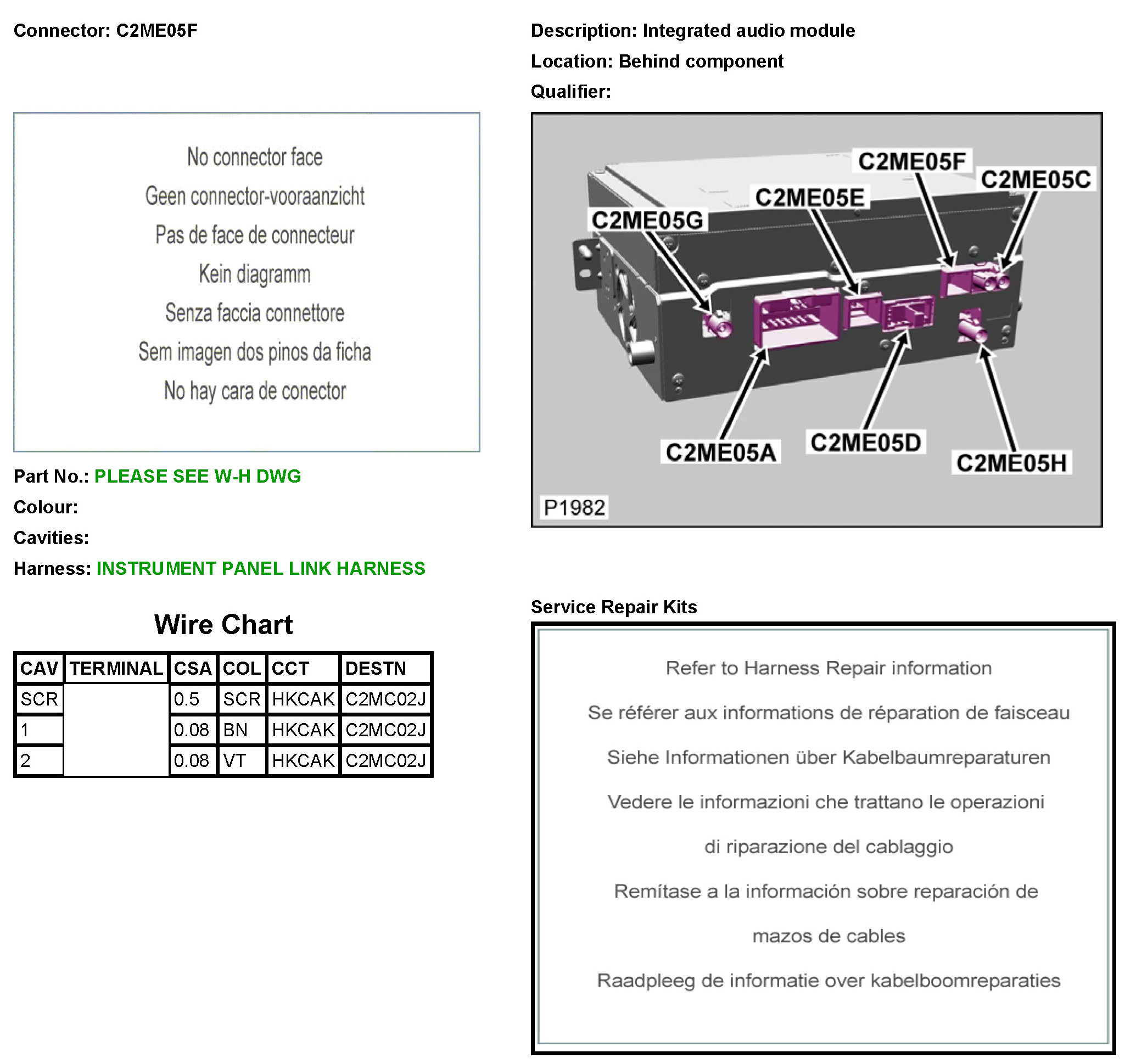 Connector: C2ME05F

No connector face
Geen connector-vooraanzicht
Pas de face de connecteur
Kein diagramm
Senza faccia connettore
Sem imagen dos pinos da ficha
No hay cara de conector

Part No.: PLEASE SEE W-H DWG
Colour:
Cavities:
Harness: INSTRUMENT PANEL LINK HARNESS

Wire Chart

| CAV | TERMINAL | CSA | COL | CCT | DESTN |
|---|---|---|---|---|---|
| SCR | | 0.5 | SCR | HKCAK | C2MC02J |
| 1 | | 0.08 | BN | HKCAK | C2MC02J |
| 2 | | 0.08 | VT | HKCAK | C2MC02J |

Description: Integrated audio module
Location: Behind component
Qualifier:

C2ME05F
C2ME05C
C2ME05E
C2ME05G
C2ME05A
C2ME05D
C2ME05H
P1982

Service Repair Kits

Refer to Harness Repair information
Se référer aux informations de réparation de faisceau
Siehe Informationen über Kabelbaumreparaturen
Vedere le informazioni che trattano le operazioni di riparazione del cablaggio
Remítase a la información sobre reparación de mazos de cables
Raadpleeg de informatie over kabelboomreparaties