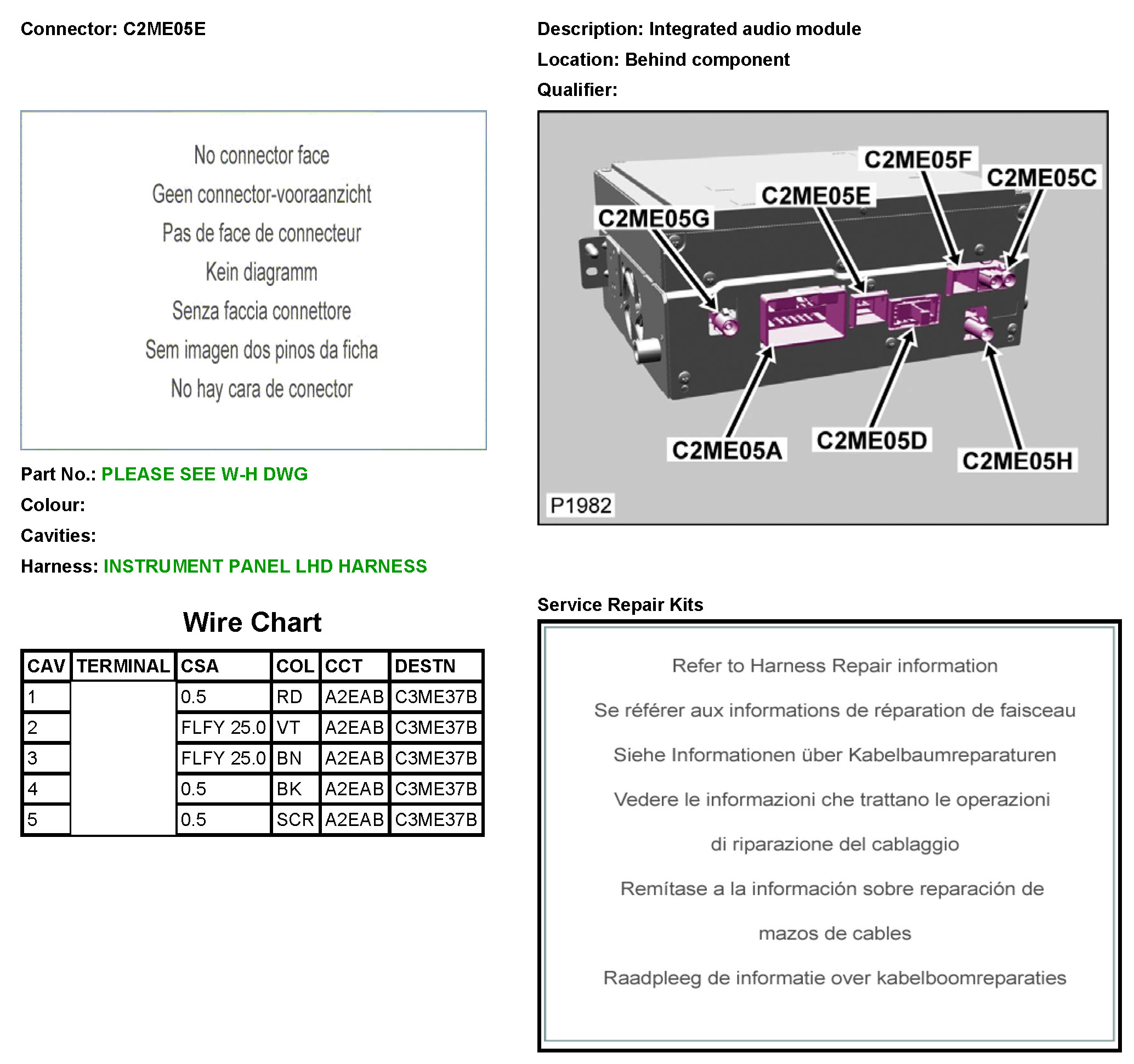 Connector: C2ME05E

No connector face
Geen connector-vooraanzicht
Pas de face de connecteur
Kein diagramm
Senza faccia connettore
Sem imagen dos pinos da ficha
No hay cara de conector

Part No.: PLEASE SEE W-H DWG
Colour:
Cavities:
Harness: INSTRUMENT PANEL LHD HARNESS

Wire Chart

| CAV | TERMINAL | CSA | COL | CCT | DESTN |
|---|---|---|---|---|---|
| 1 | | 0.5 | RD | A2EAB | C3ME37B |
| 2 | | FLFY 25.0 | VT | A2EAB | C3ME37B |
| 3 | | FLFY 25.0 | BN | A2EAB | C3ME37B |
| 4 | | 0.5 | BK | A2EAB | C3ME37B |
| 5 | | 0.5 | SCR | A2EAB | C3ME37B |

Description: Integrated audio module
Location: Behind component
Qualifier:

C2ME05F
C2ME05C
C2ME05E
C2ME05G
C2ME05A
C2ME05D
C2ME05H
P1982

Service Repair Kits

Refer to Harness Repair information

Se référer aux informations de réparation de faisceau

Siehe Informationen über Kabelbaumreparaturen

Vedere le informazioni che trattano le operazioni di riparazione del cablaggio

Remítase a la información sobre reparación de mazos de cables

Raadpleeg de informatie over kabelboomreparaties