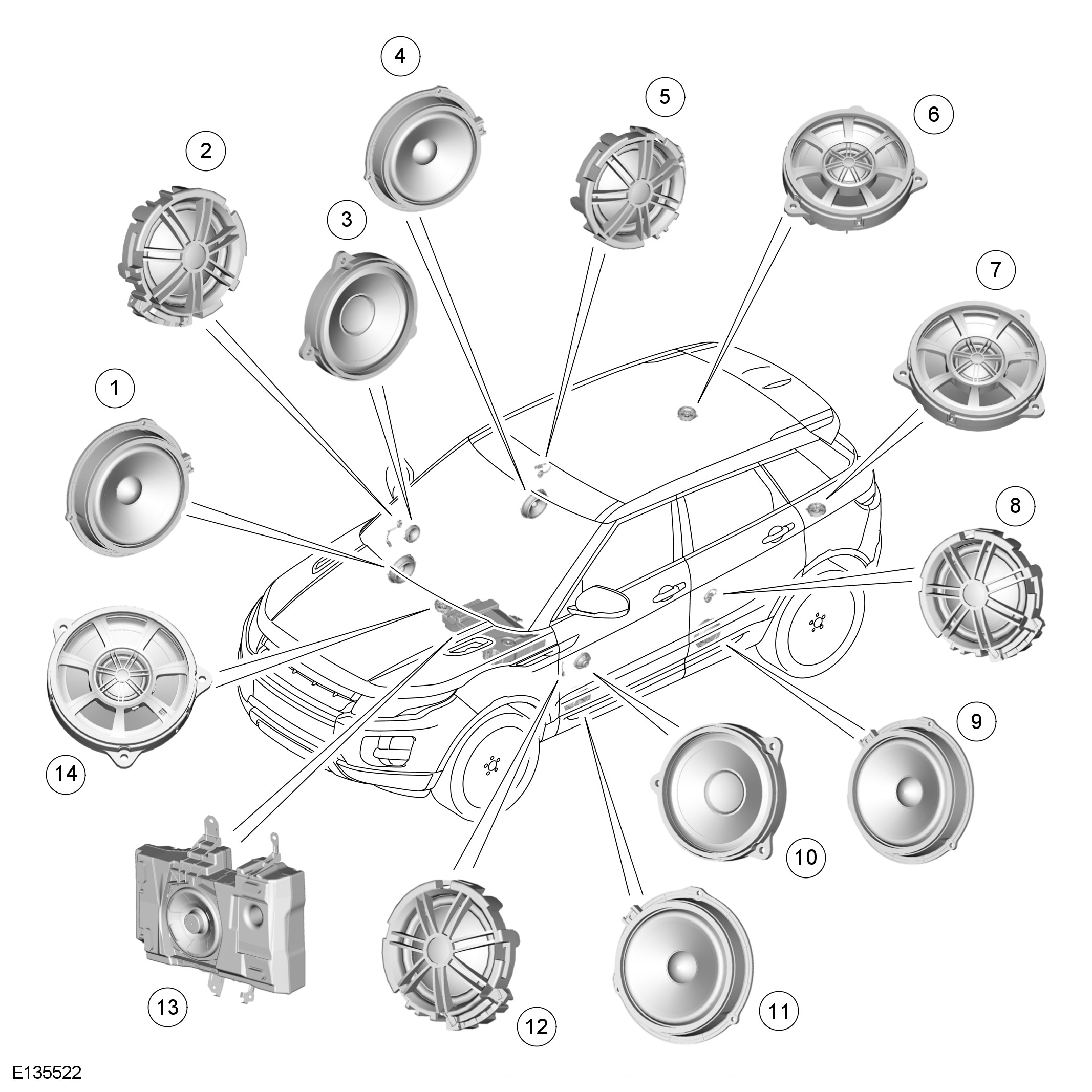 4
5
6
2
3
7
1
8
14
9
10
13
12
11
E135522