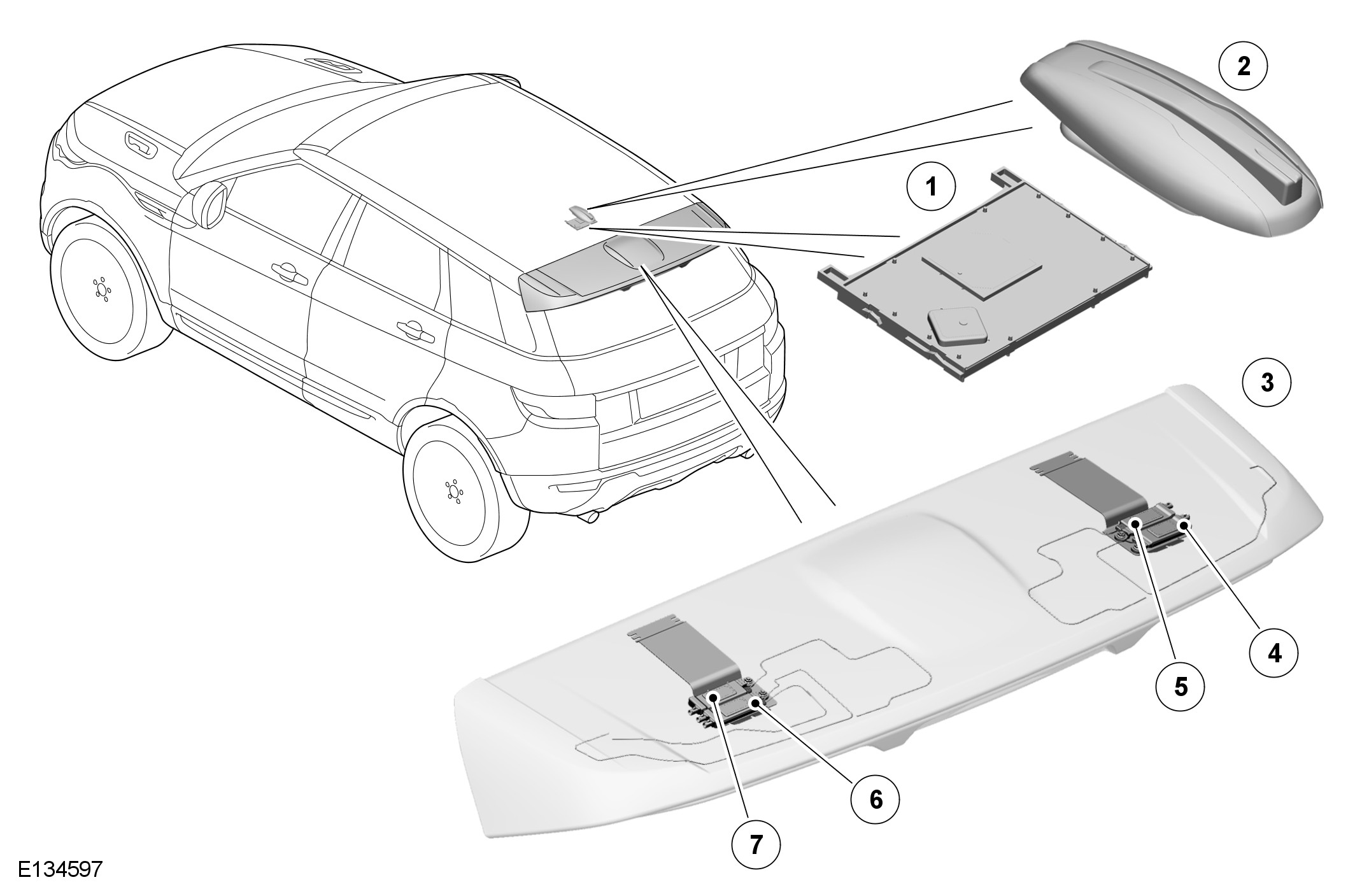 2
1
3
4
5
6
7
E134597