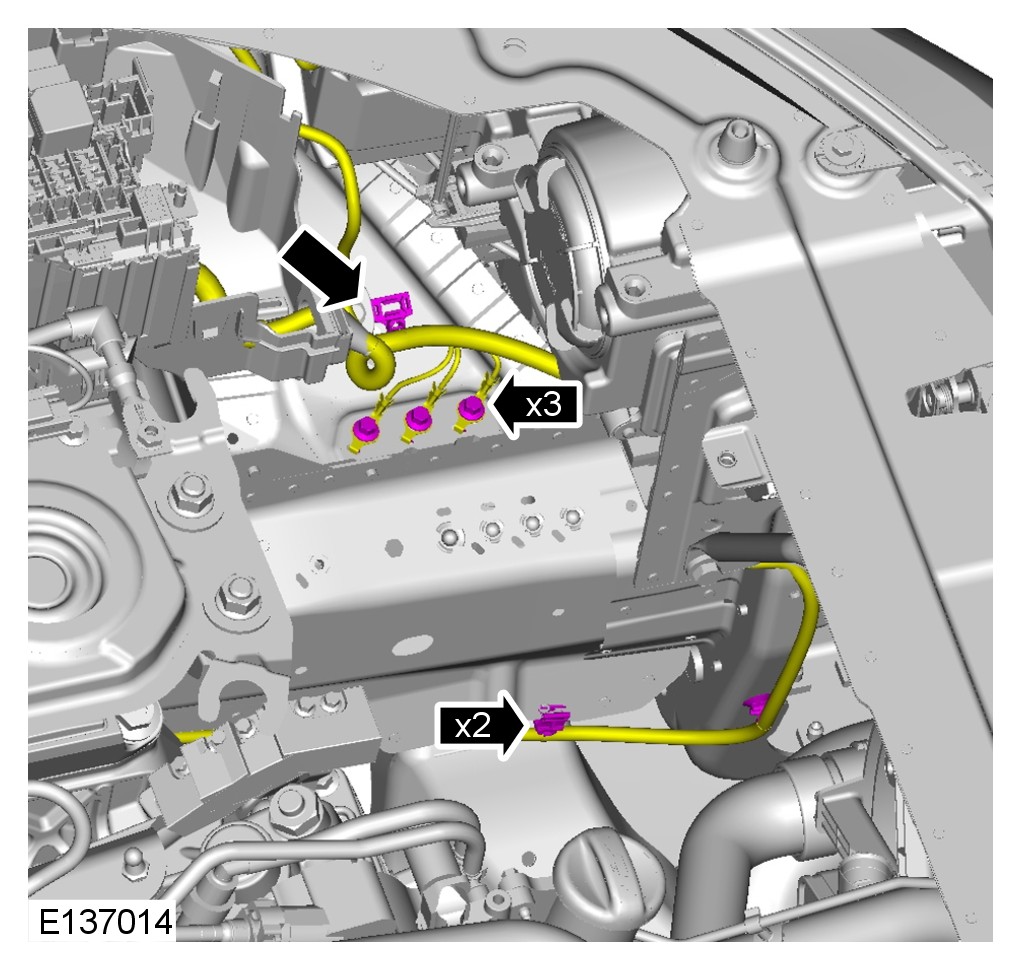 x3

x2

E137014