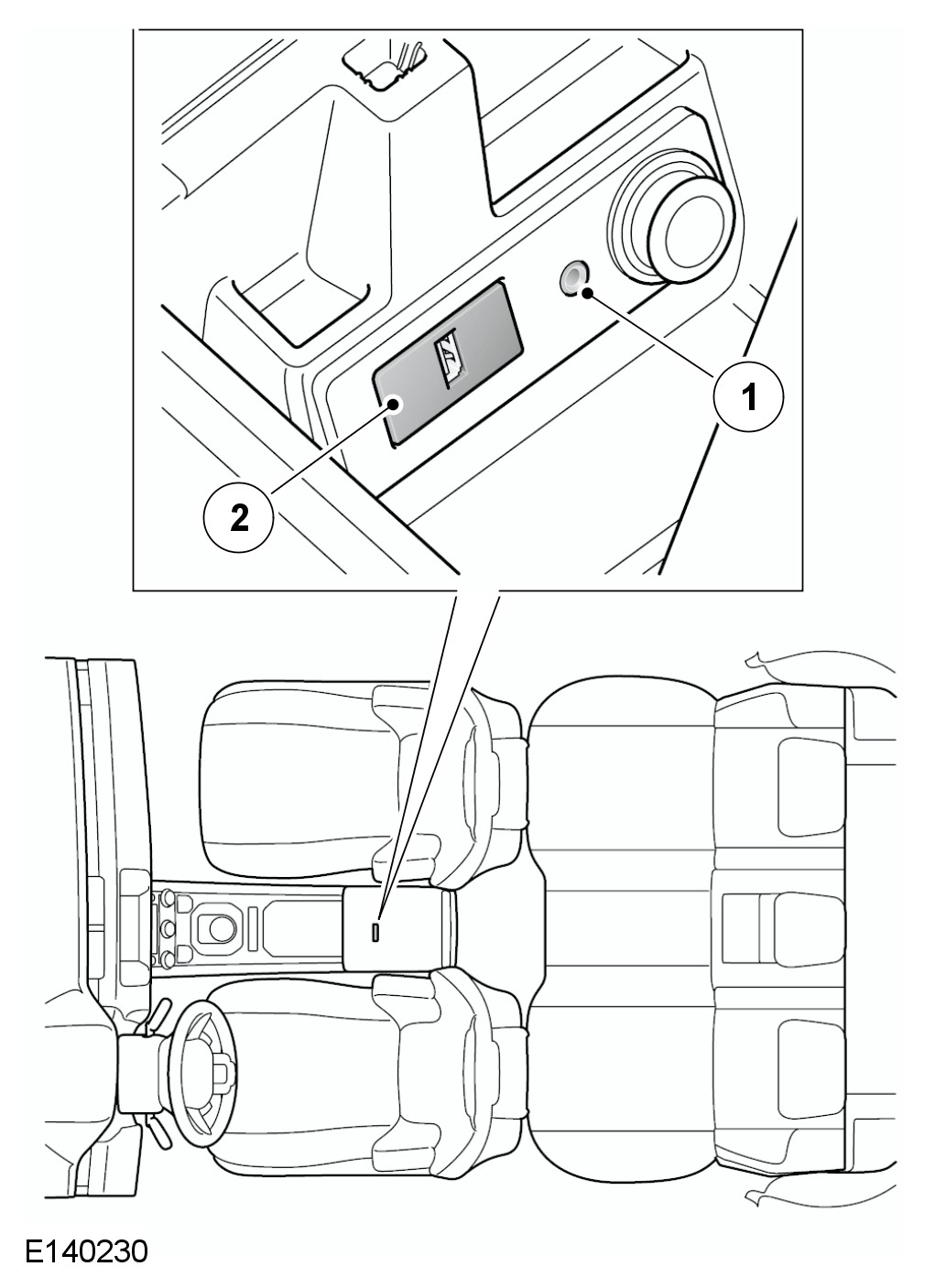 1

2

E140230