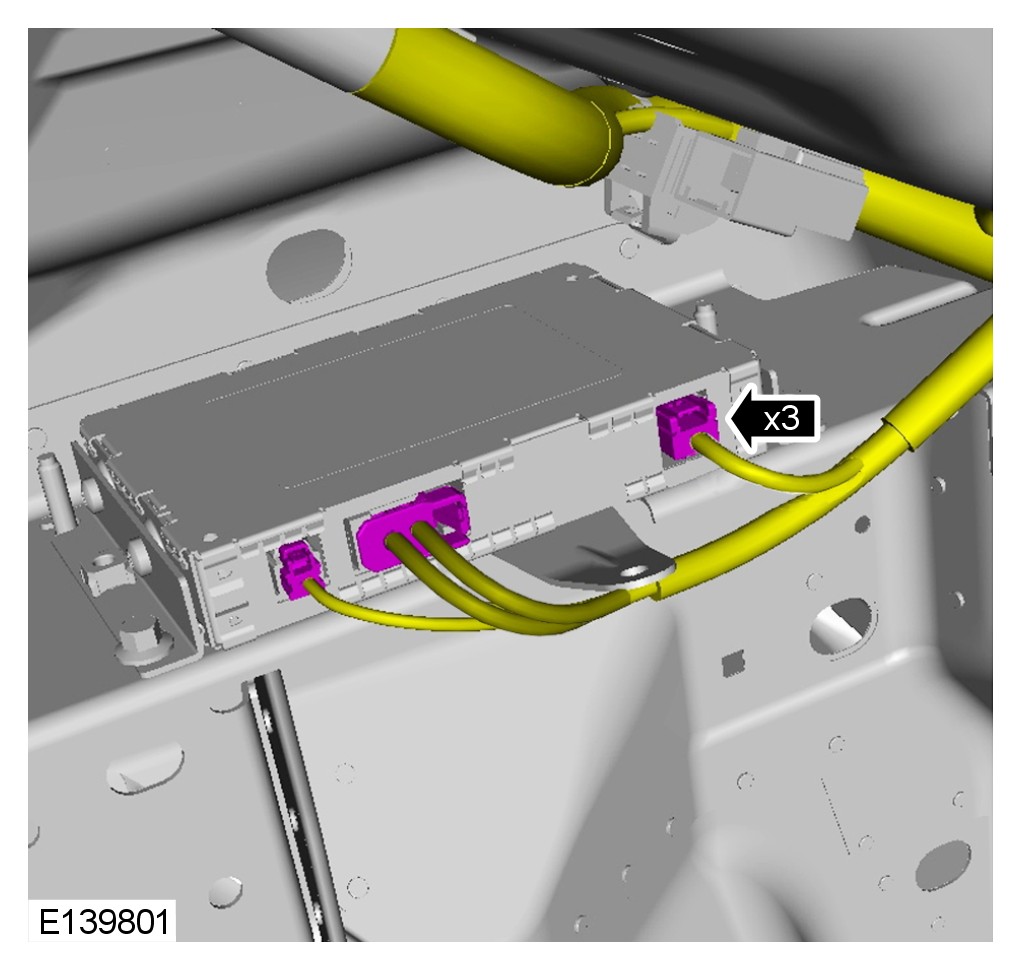 x3

E139801