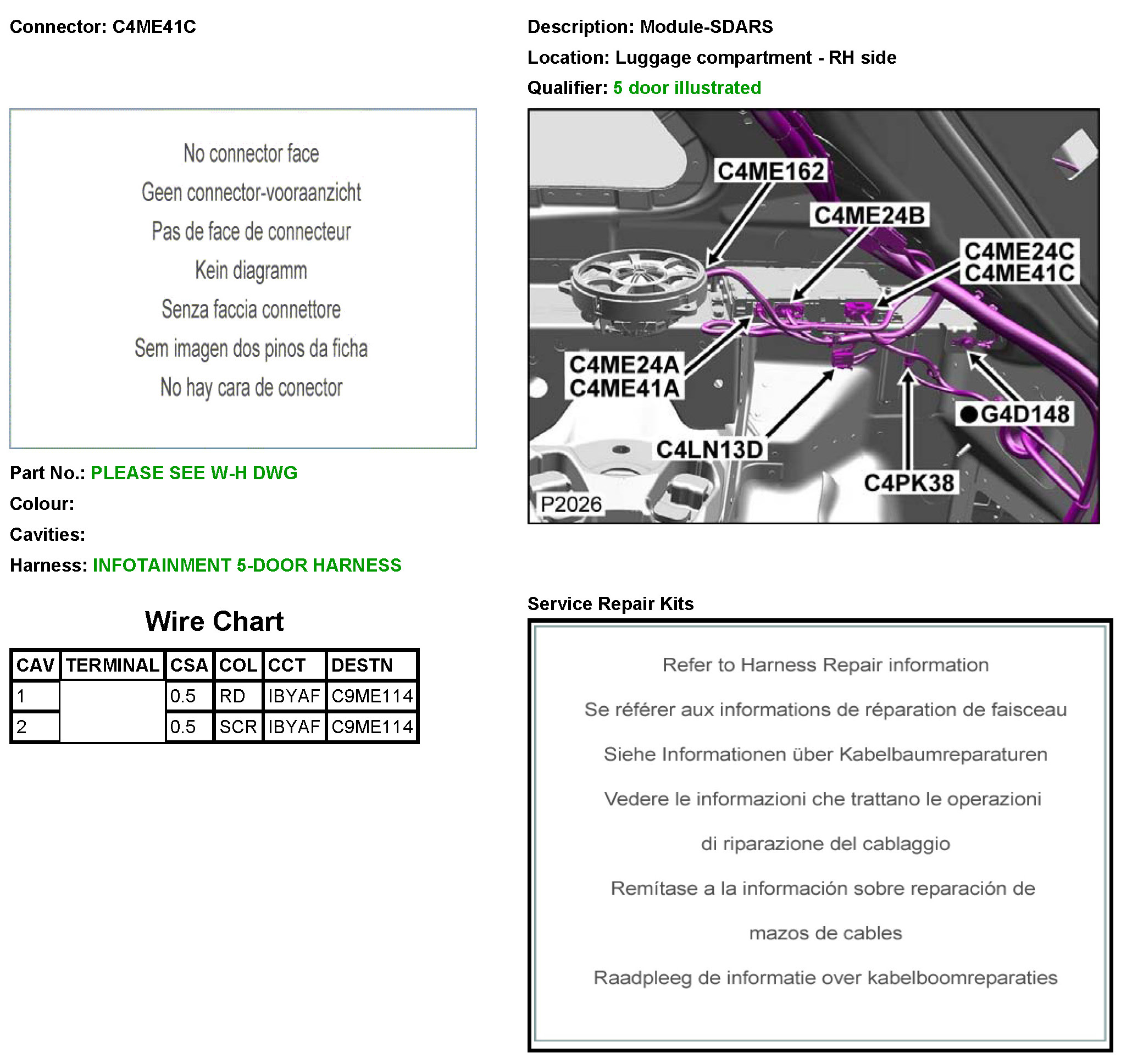 Connector: C4ME41C

No connector face

Geen connector-vooraanzicht

Pas de face de connecteur

Kein diagramm

Senza faccia connettore

Sem imagen dos pinos da ficha

No hay cara de conector

Part No.: PLEASE SEE W-H DWG

Colour:

Cavities:

Harness: INFOTAINMENT 5-DOOR HARNESS

Wire Chart

| CAV | TERMINAL | CSA | COL | CCT | DESTN |
|---|---|---|---|---|---|
| 1 | | 0.5 | RD | IBYAF | C9ME114 |
| 2 | | 0.5 | SCR | IBYAF | C9ME114 |

Description: Module-SDARS

Location: Luggage compartment - RH side

Qualifier: 5 door illustrated

C4ME162
C4ME24B
C4ME24C
C4ME41C
C4ME24A
C4ME41A
G4D148
C4LN13D
C4PK38
P2026

Service Repair Kits

Refer to Harness Repair information

Se référer aux informations de réparation de faisceau

Siehe Informationen über Kabelbaumreparaturen

Vedere le informazioni che trattano le operazioni di riparazione del cablaggio

Remítase a la información sobre reparación de mazos de cables

Raadpleeg de informatie over kabelboomreparaties