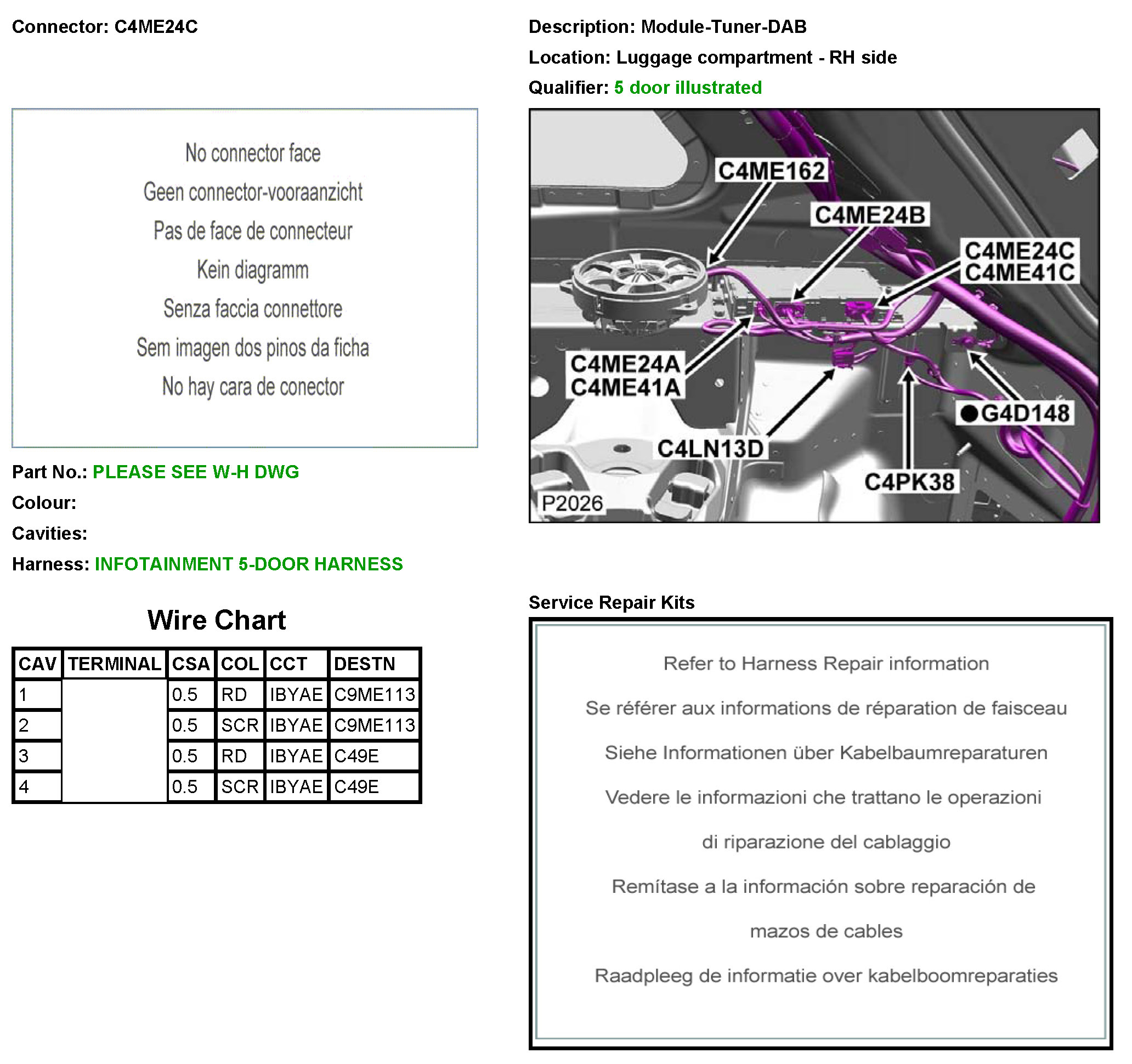 Connector: C4ME24C

No connector face

Geen connector-vooraanzicht

Pas de face de connecteur

Kein diagramm

Senza faccia connettore

Sem imagen dos pinos da ficha

No hay cara de conector

Part No.: PLEASE SEE W-H DWG

Colour:

Cavities:

Harness: INFOTAINMENT 5-DOOR HARNESS

Wire Chart

| CAV | TERMINAL | CSA | COL | CCT | DESTN |
|---|---|---|---|---|---|
| 1 | | 0.5 | RD | IBYAE | C9ME113 |
| 2 | | 0.5 | SCR | IBYAE | C9ME113 |
| 3 | | 0.5 | RD | IBYAE | C49E |
| 4 | | 0.5 | SCR | IBYAE | C49E |

Description: Module-Tuner-DAB

Location: Luggage compartment - RH side

Qualifier: 5 door illustrated

C4ME162

C4ME24B

C4ME24C
C4ME41C

C4ME24A
C4ME41A

G4D148

C4LN13D

C4PK38

P2026

Service Repair Kits

Refer to Harness Repair information

Se référer aux informations de réparation de faisceau

Siehe Informationen über Kabelbaumreparaturen

Vedere le informazioni che trattano le operazioni di riparazione del cablaggio

Remítase a la información sobre reparación de mazos de cables

Raadpleeg de informatie over kabelboomreparaties