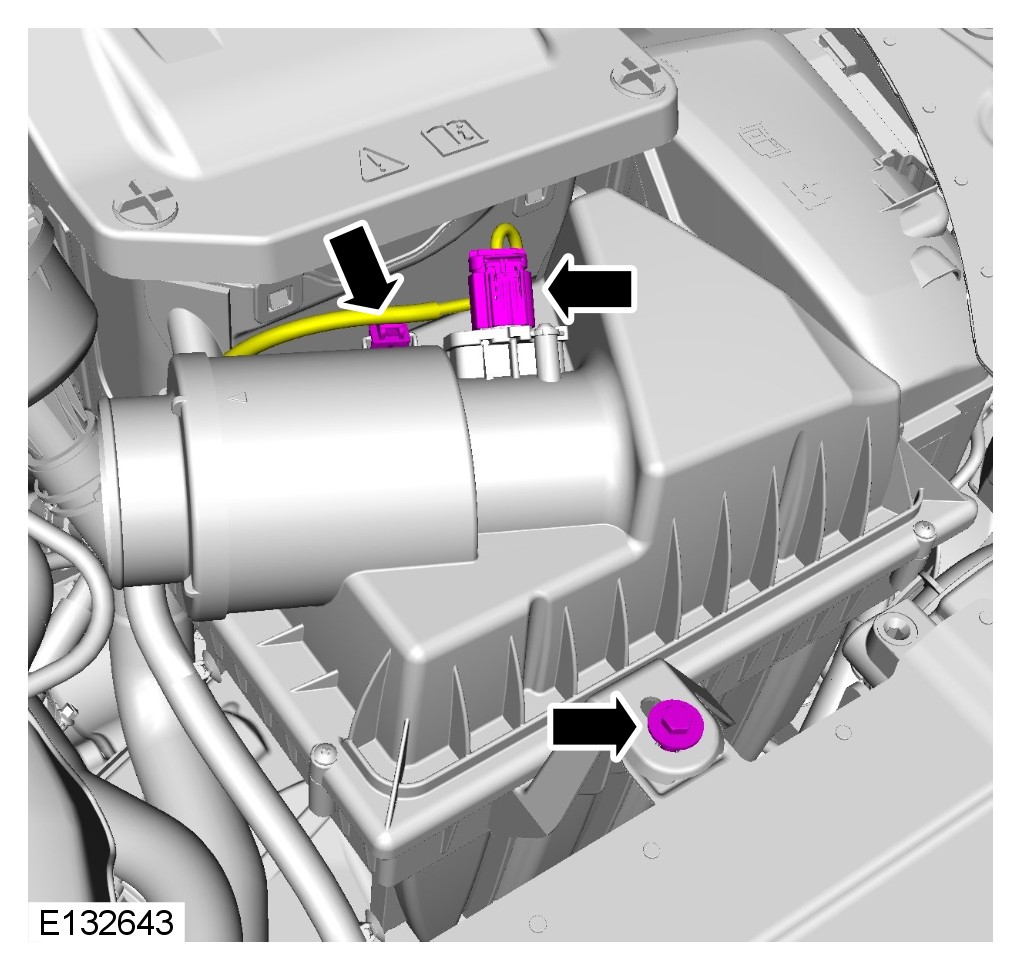 E132643