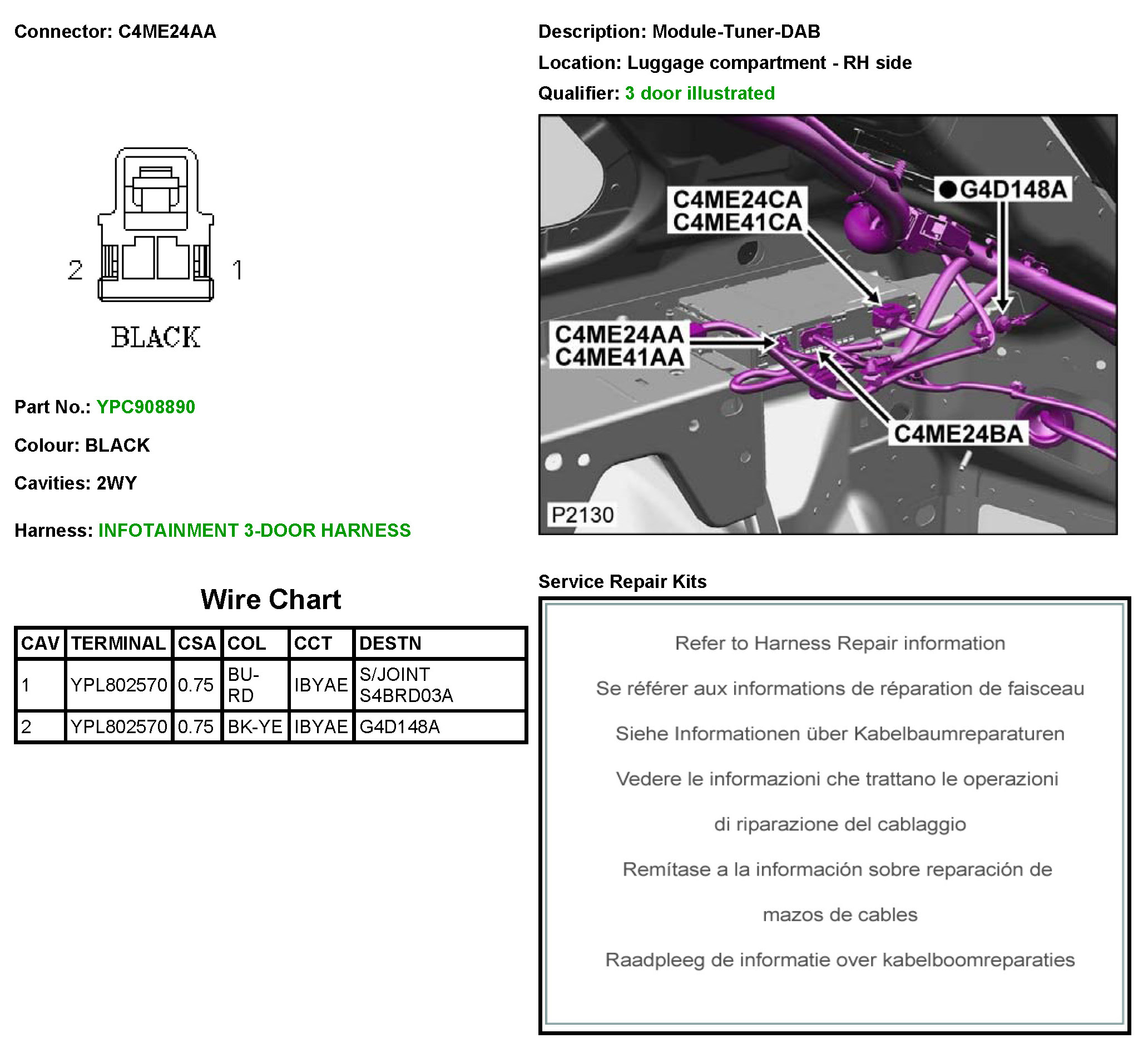 Connector: C4ME24AA

2 1

BLACK

Part No.: YPC908890

Colour: BLACK

Cavities: 2WY

Harness: INFOTAINMENT 3-DOOR HARNESS

Wire Chart

| CAV | TERMINAL | CSA | COL | CCT | DESTN |
|---|---|---|---|---|---|
| 1 | YPL802570 | 0.75 | BU-RD | IBYAE | S/JOINT S4BRD03A |
| 2 | YPL802570 | 0.75 | BK-YE | IBYAE | G4D148A |

Description: Module-Tuner-DAB

Location: Luggage compartment - RH side

Qualifier: 3 door illustrated

C4ME24CA
C4ME41CA
G4D148A
C4ME24AA
C4ME41AA
C4ME24BA
P2130

Service Repair Kits

Refer to Harness Repair information

Se référer aux informations de réparation de faisceau

Siehe Informationen über Kabelbaumreparaturen

Vedere le informazioni che trattano le operazioni di riparazione del cablaggio

Remítase a la información sobre reparación de mazos de cables

Raadpleeg de informatie over kabelboomreparaties