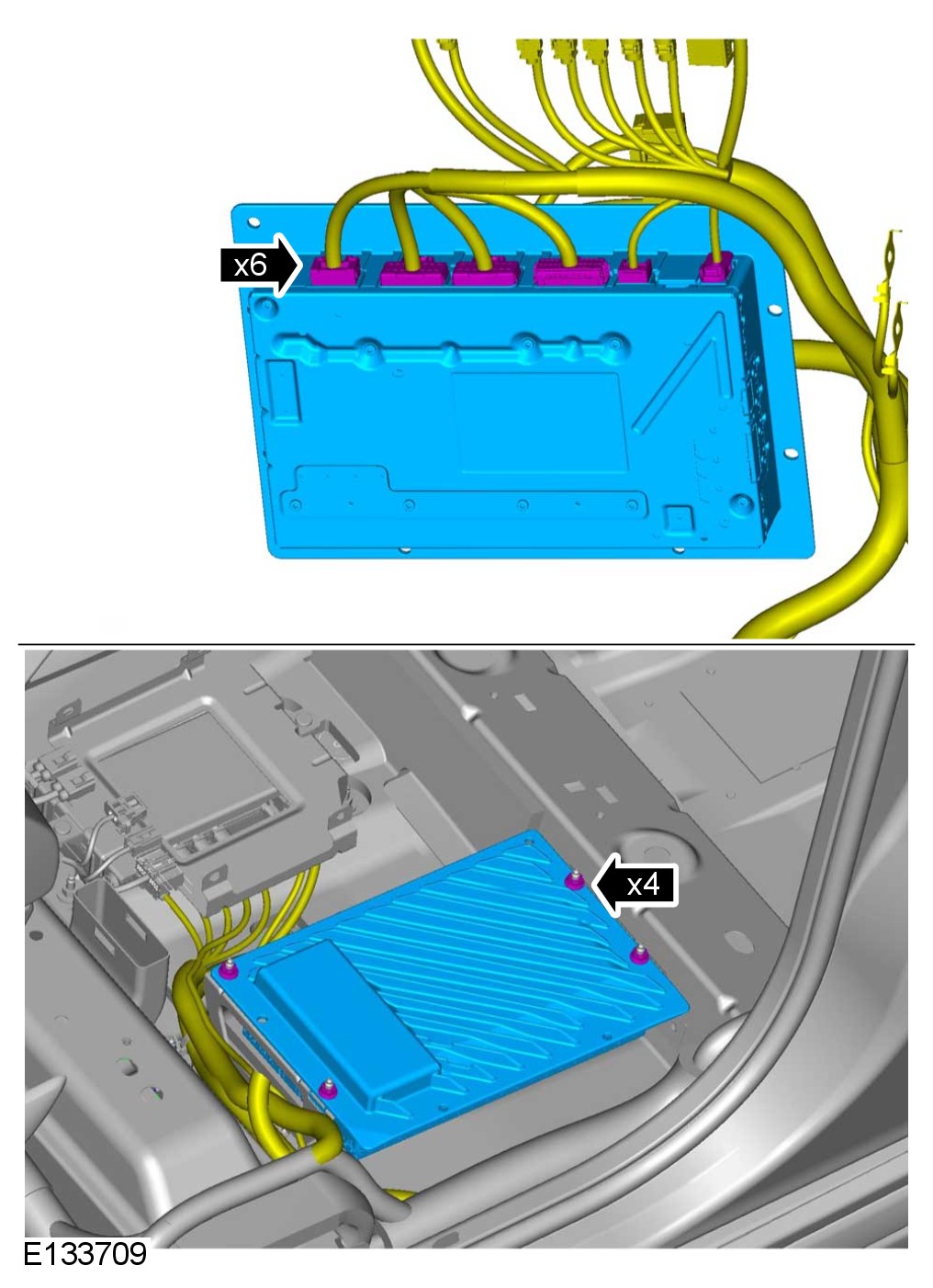 x6

x4

E133709