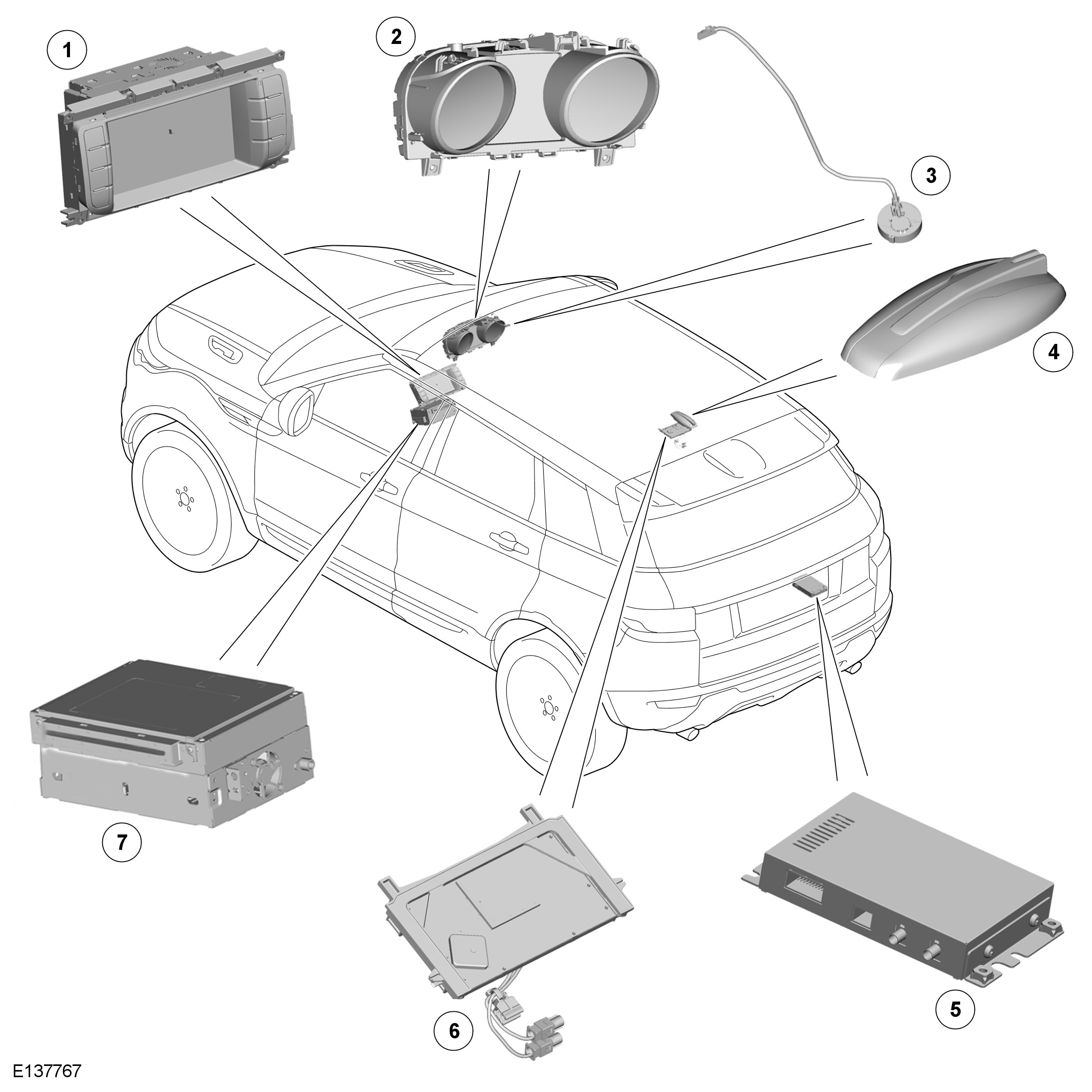 1
2
3
4
7
6
5
E137767