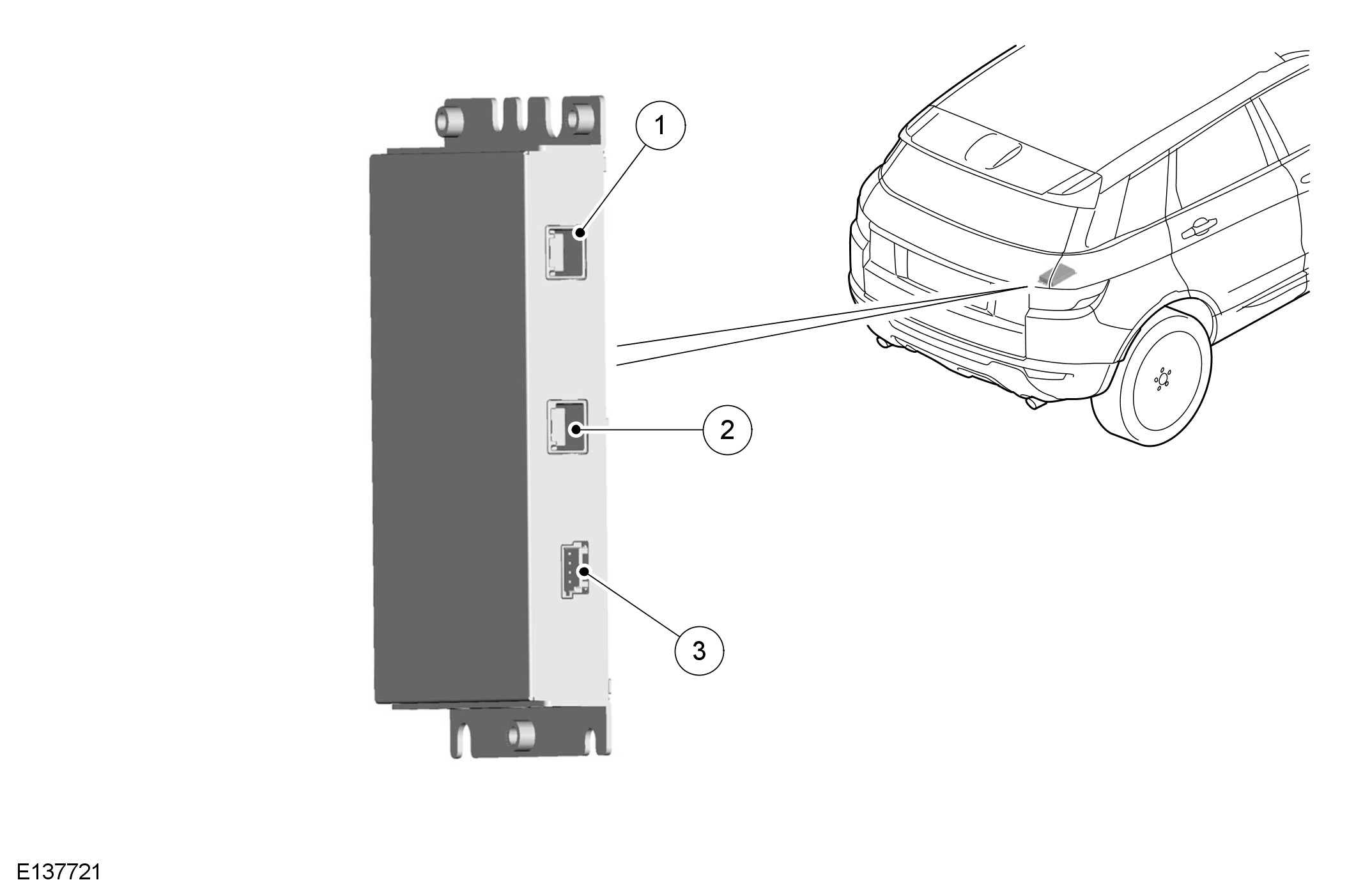 1

2

3

E137721