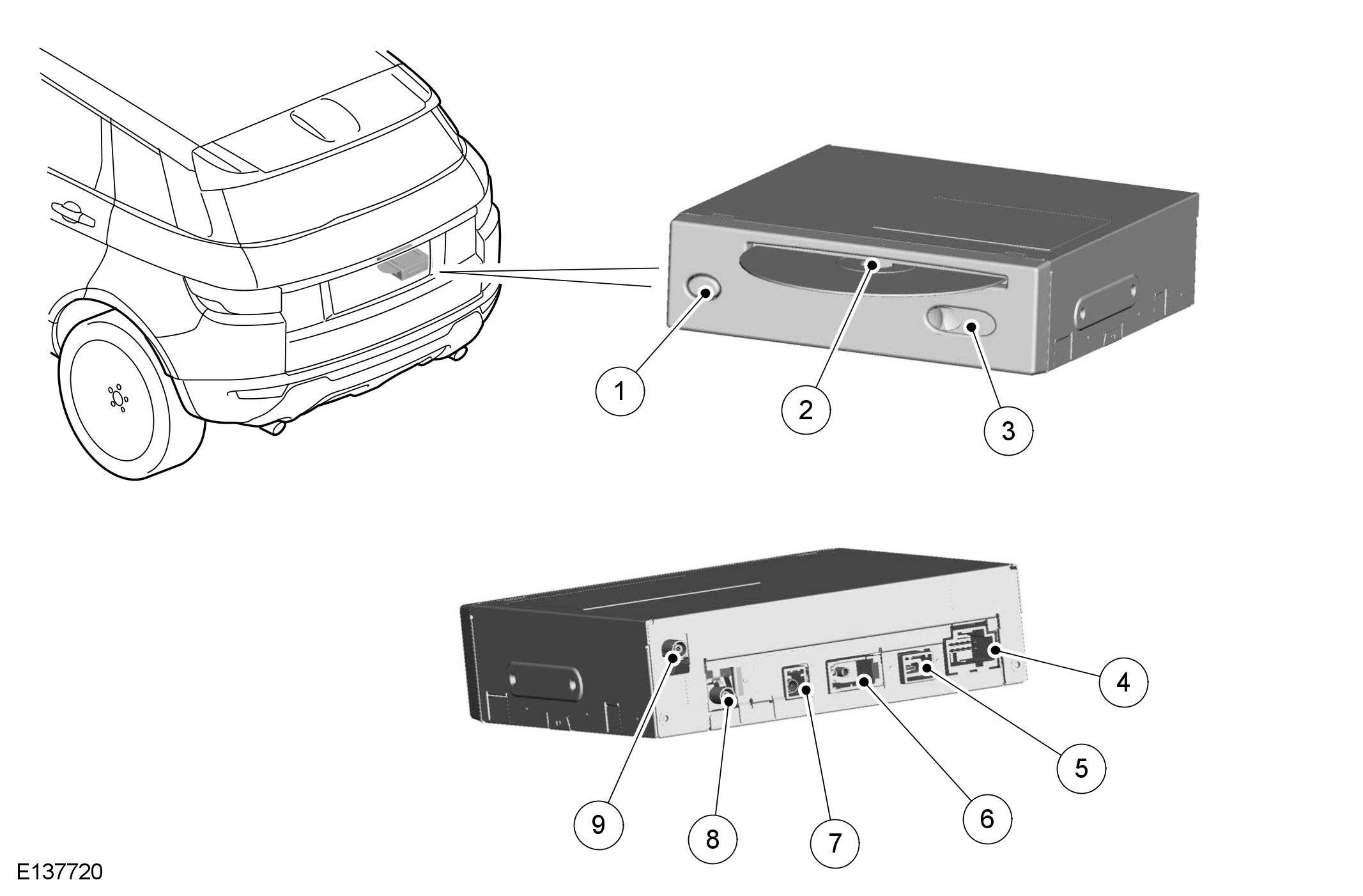 1
2
3
4
5
6
7
8
9
E137720