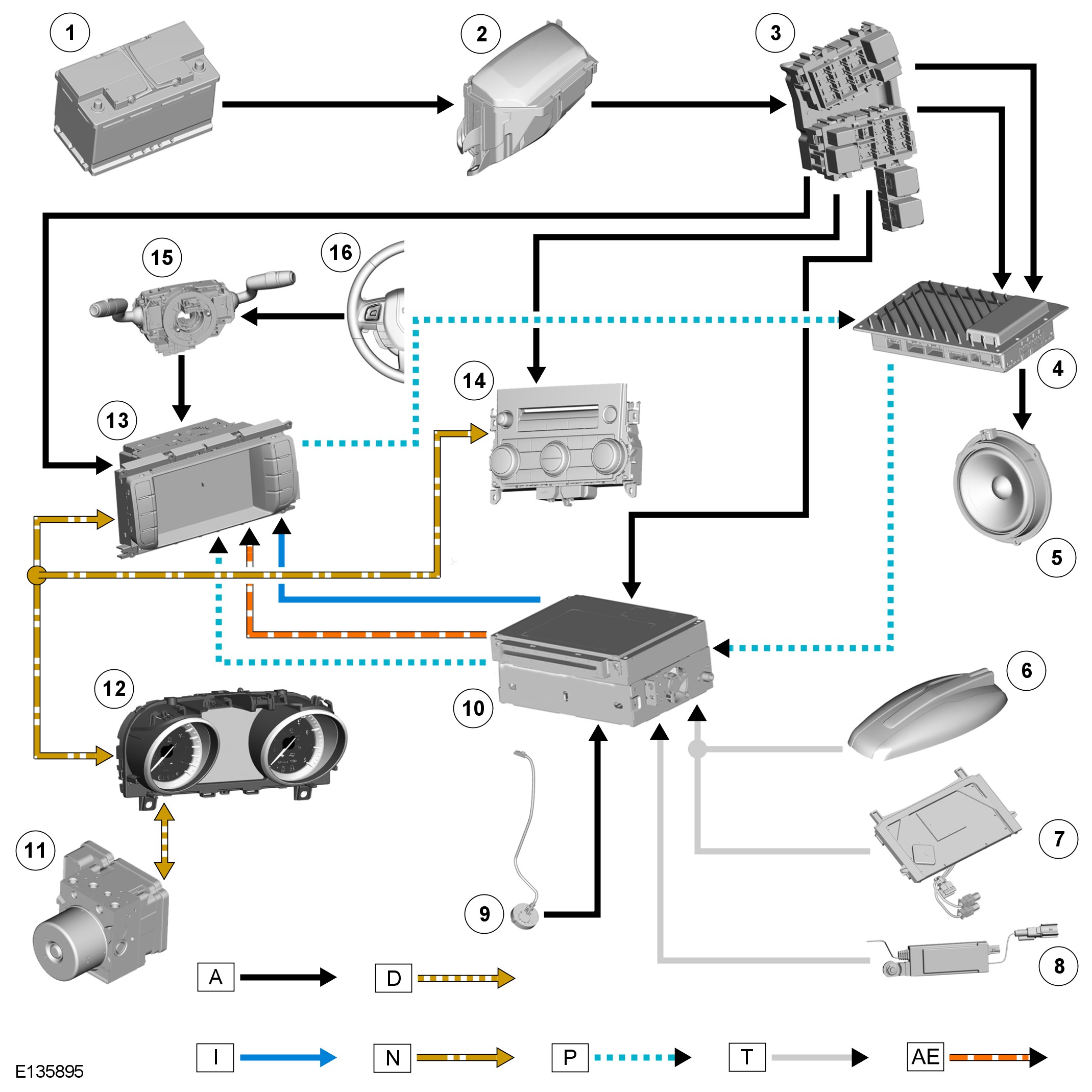 1
2
3
15
16
4
14
13
5
6
12
10
7
11
9
8
A
D
I
N
P
T
AE
E135895