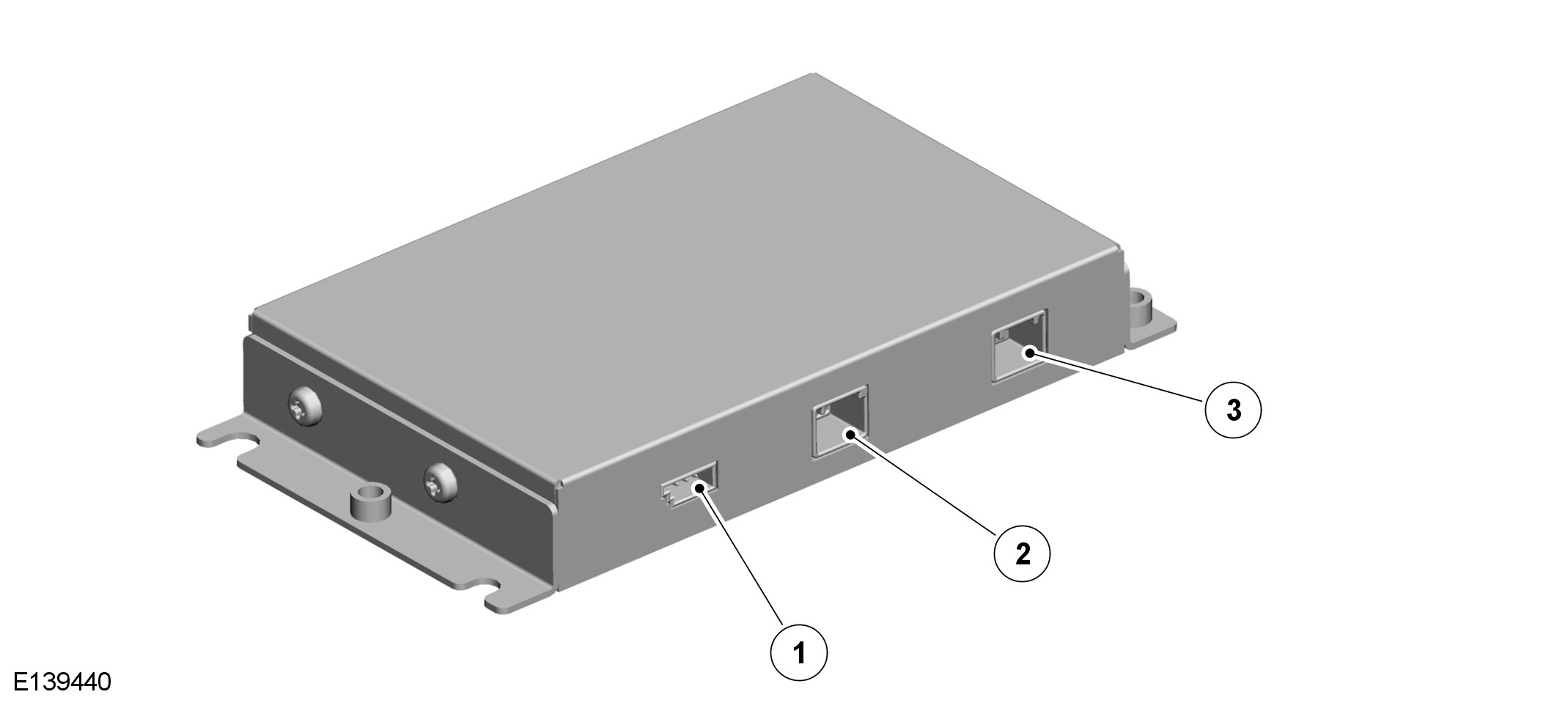 3

2

1

E139440