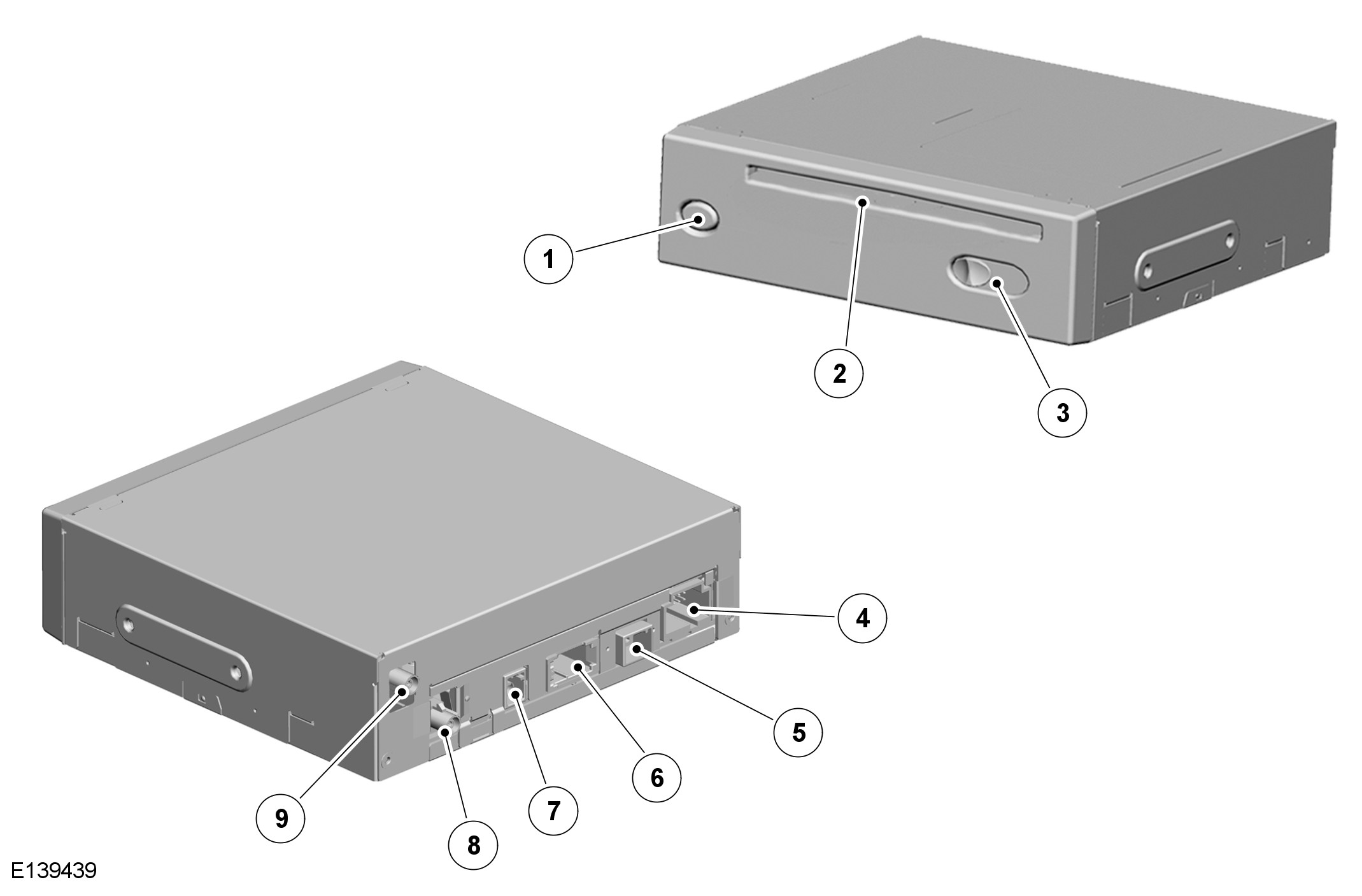 1
2
3
4
5
6
7
8
9
E139439