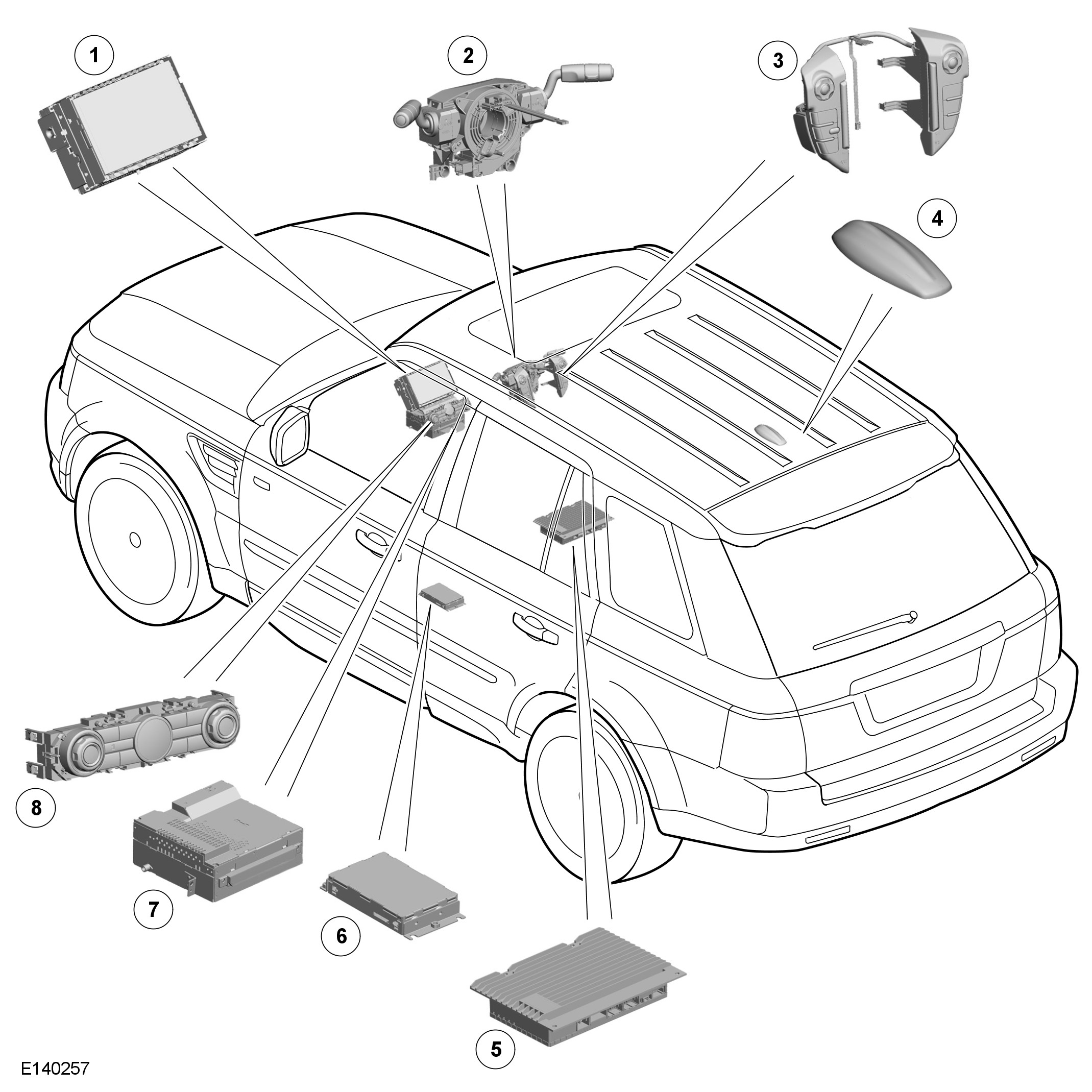 1
2
3
4
8
7
6
5
E140257