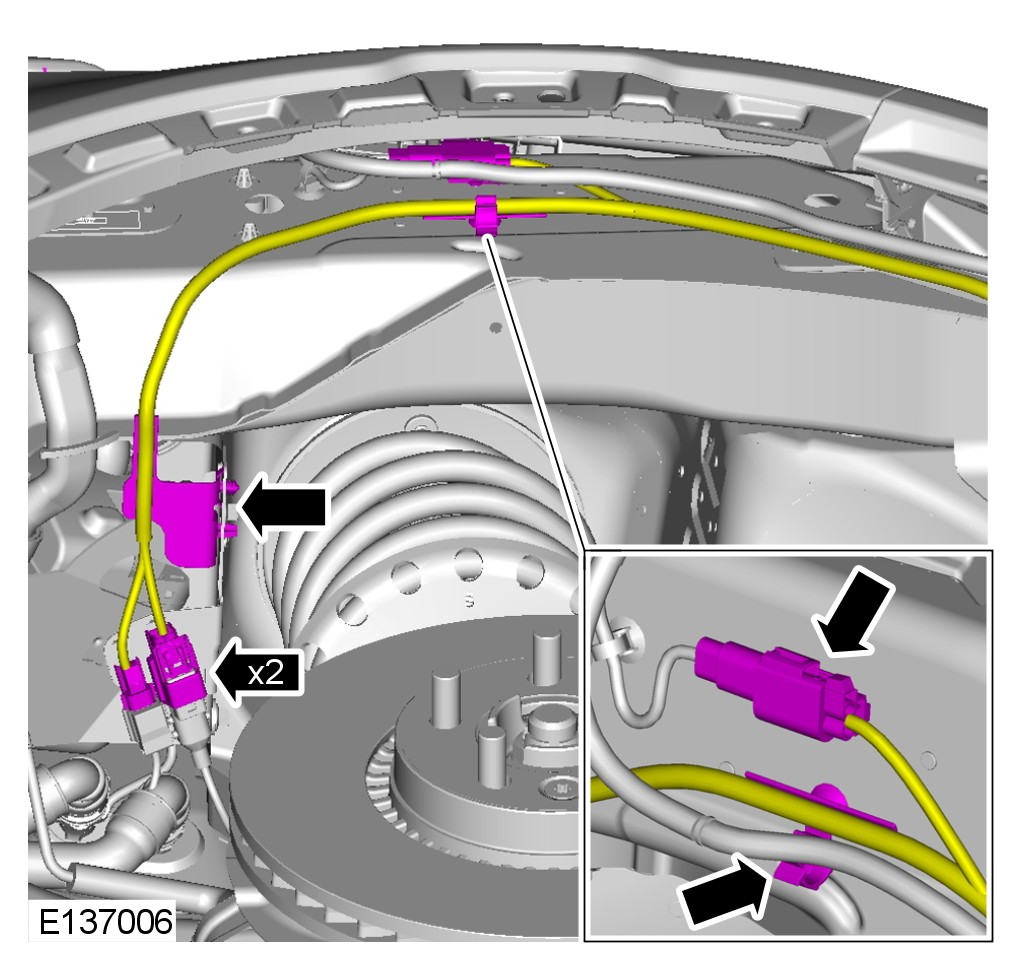 x2

E137006