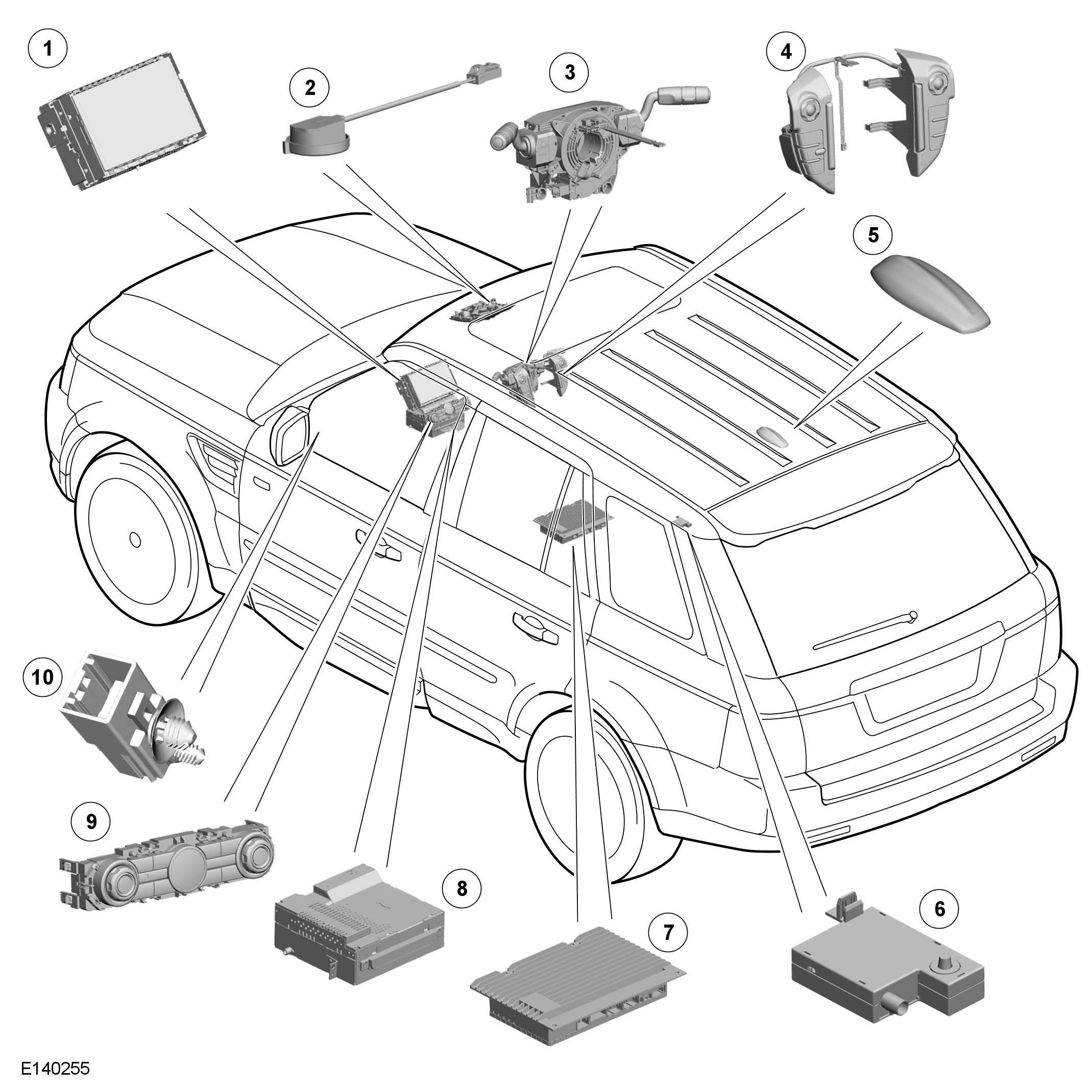 1
2
3
4
5
10
9
8
7
6
E140255