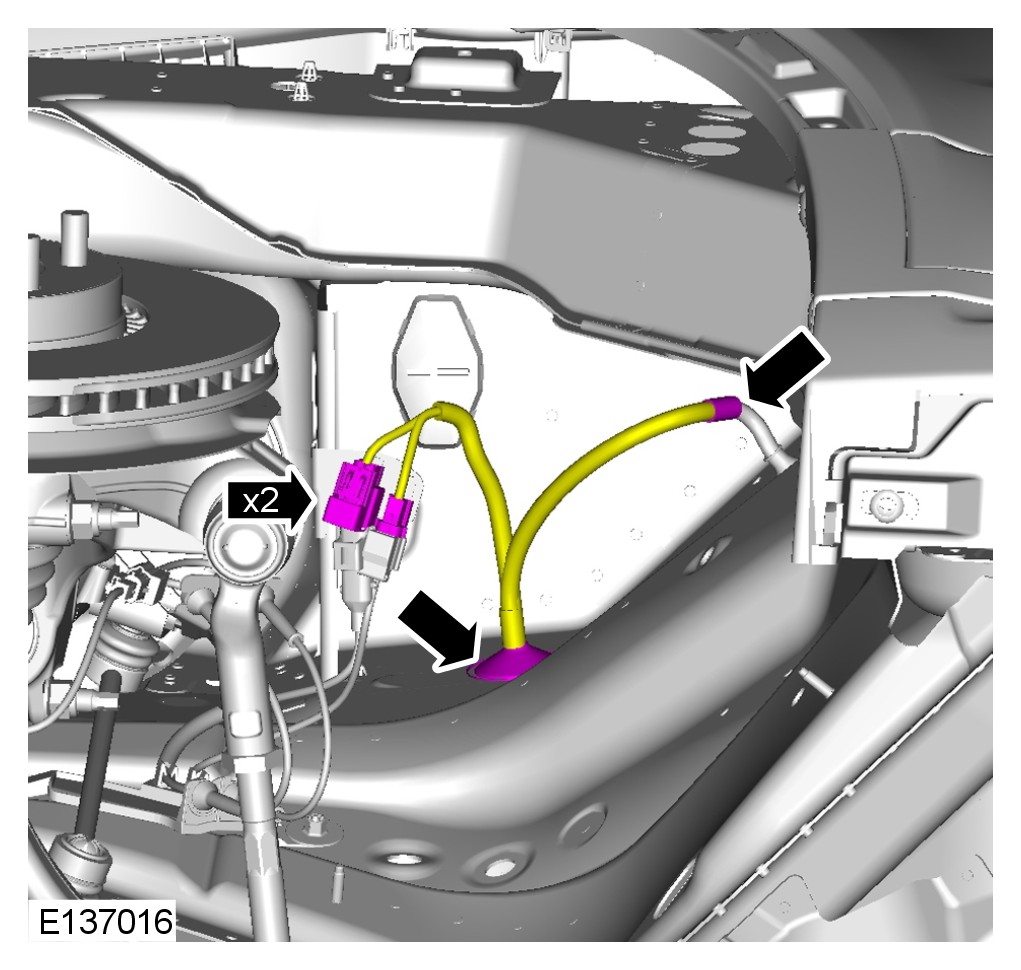 x2

E137016