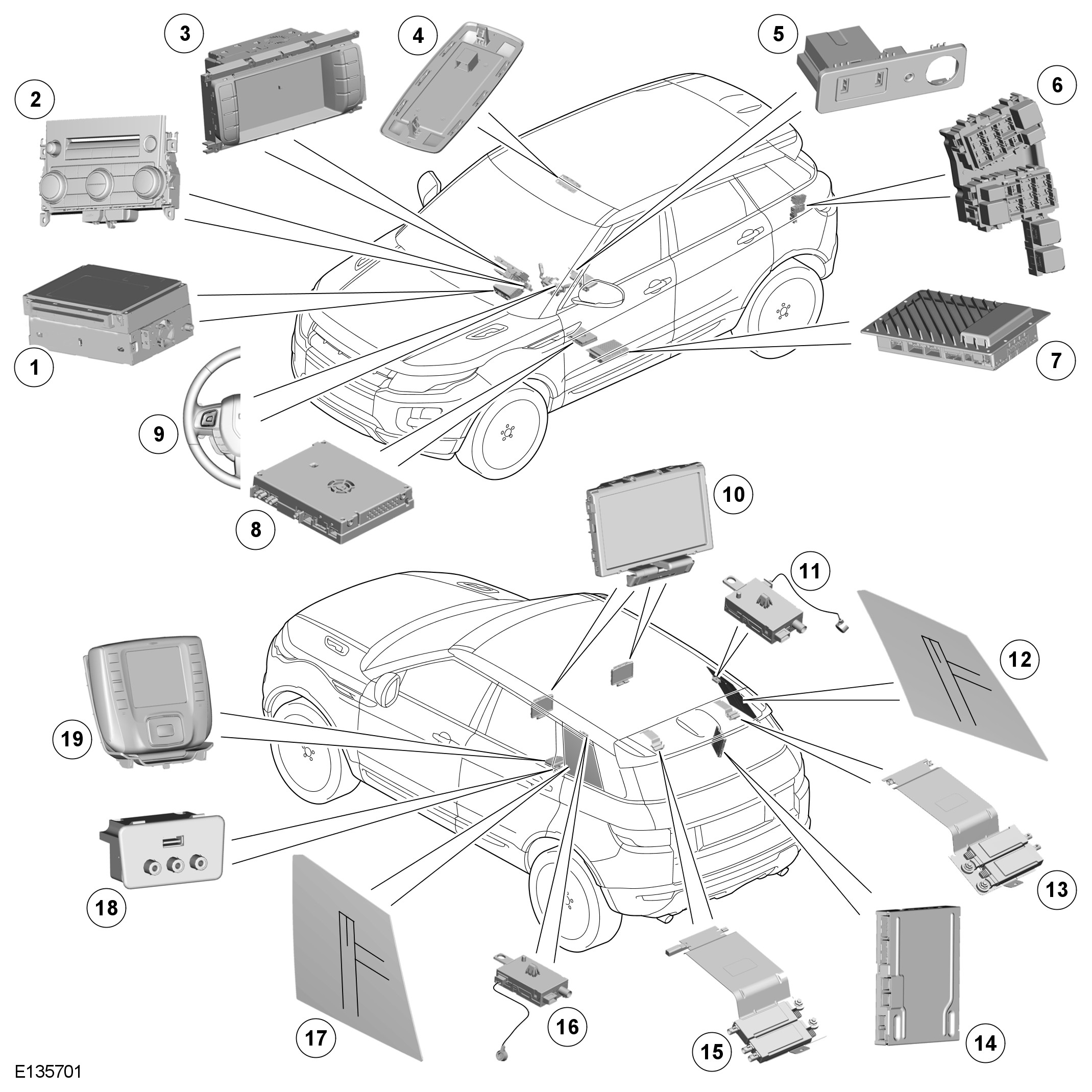 3
4
5
2
6
1
7
9
8
10
11
12
19
13
18
17
16
15
14
E135701