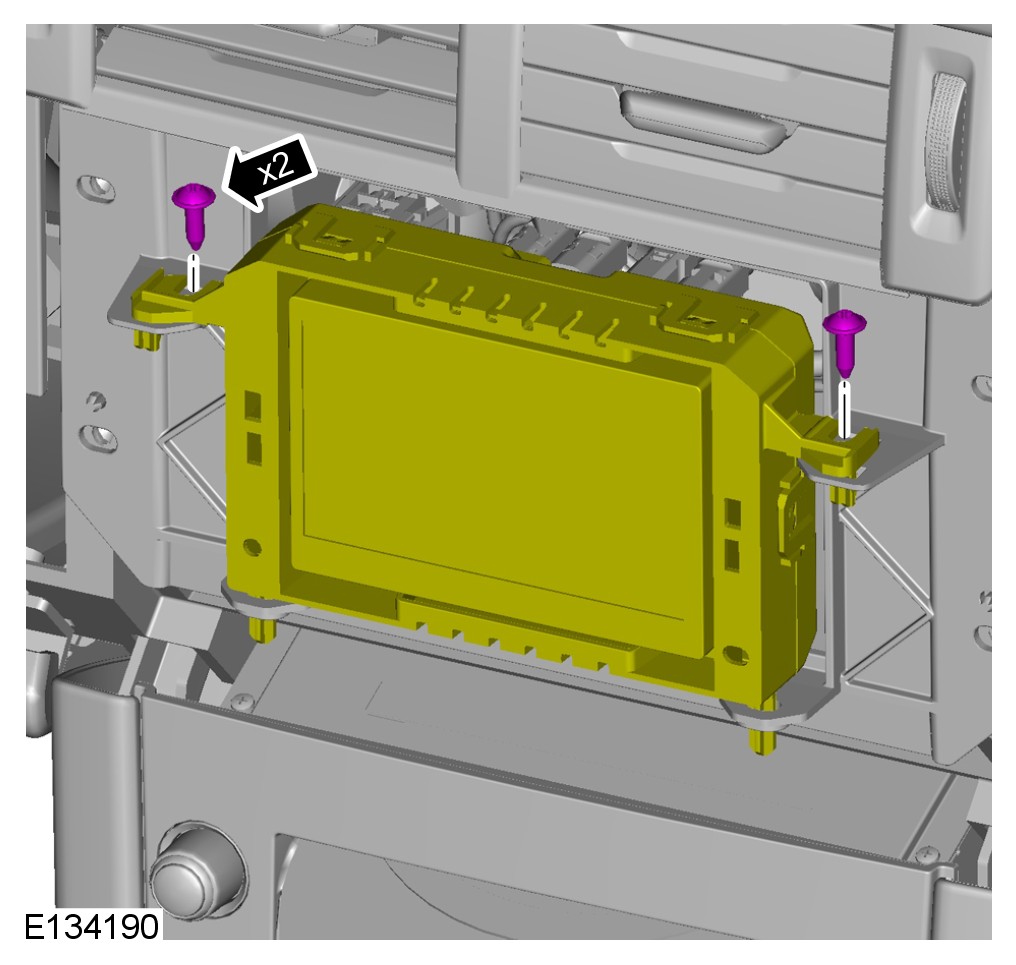 x2

E134190