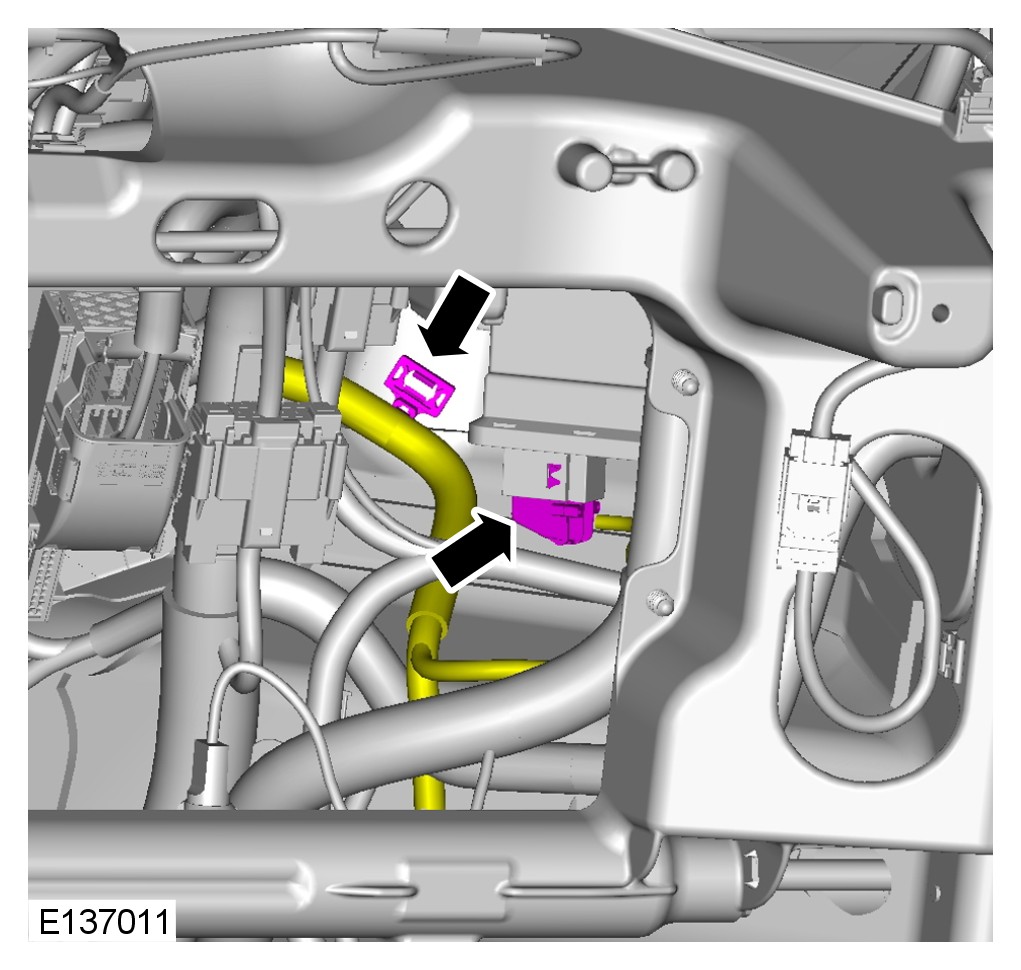 E137011